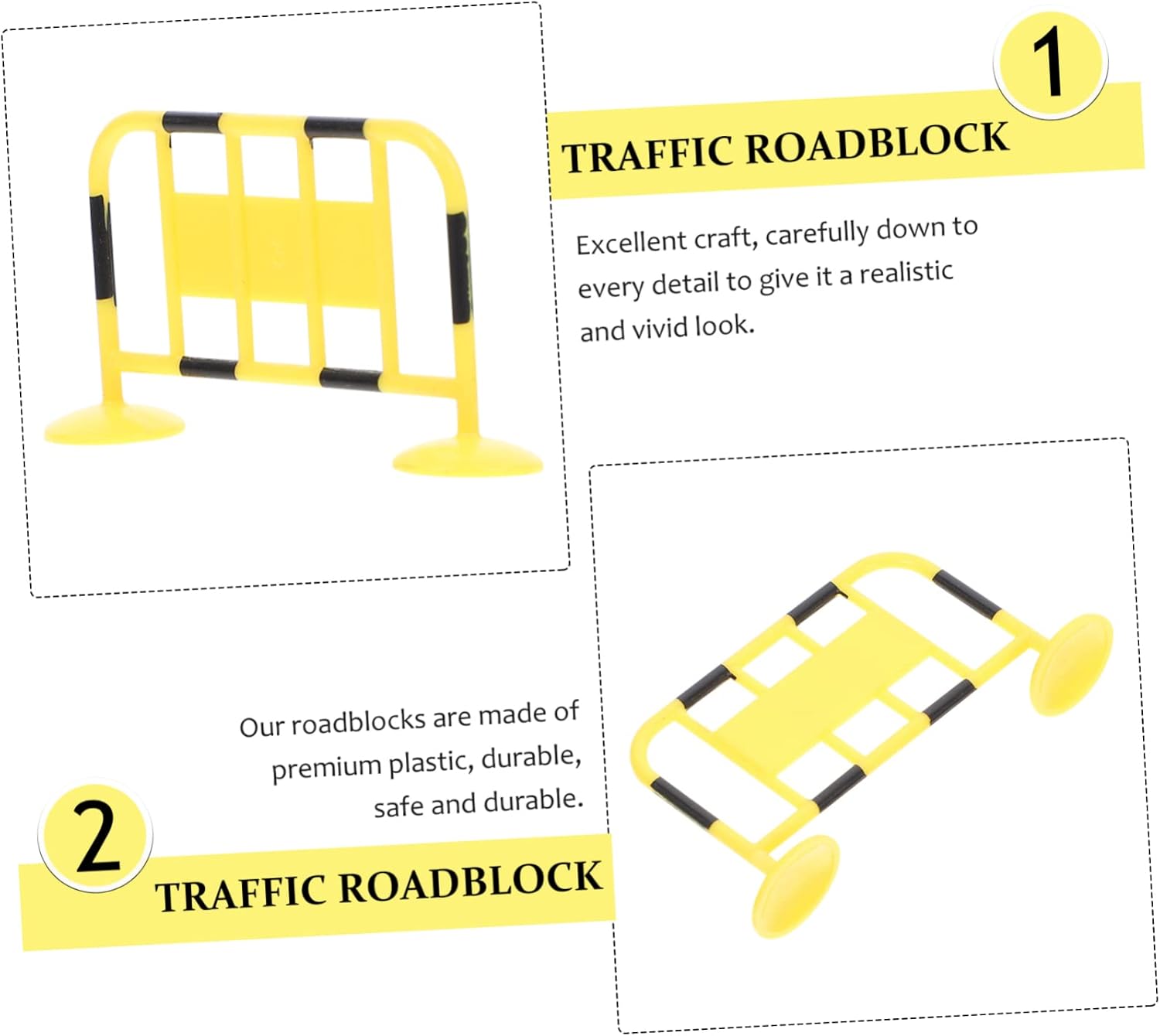 1

TRAFFIC ROADBLOCK

Excellent craft, carefully down to every detail to give it a realistic and vivid look.

Our roadblocks are made of premium plastic, durable, safe and durable.

2

TRAFFIC ROADBLOCK