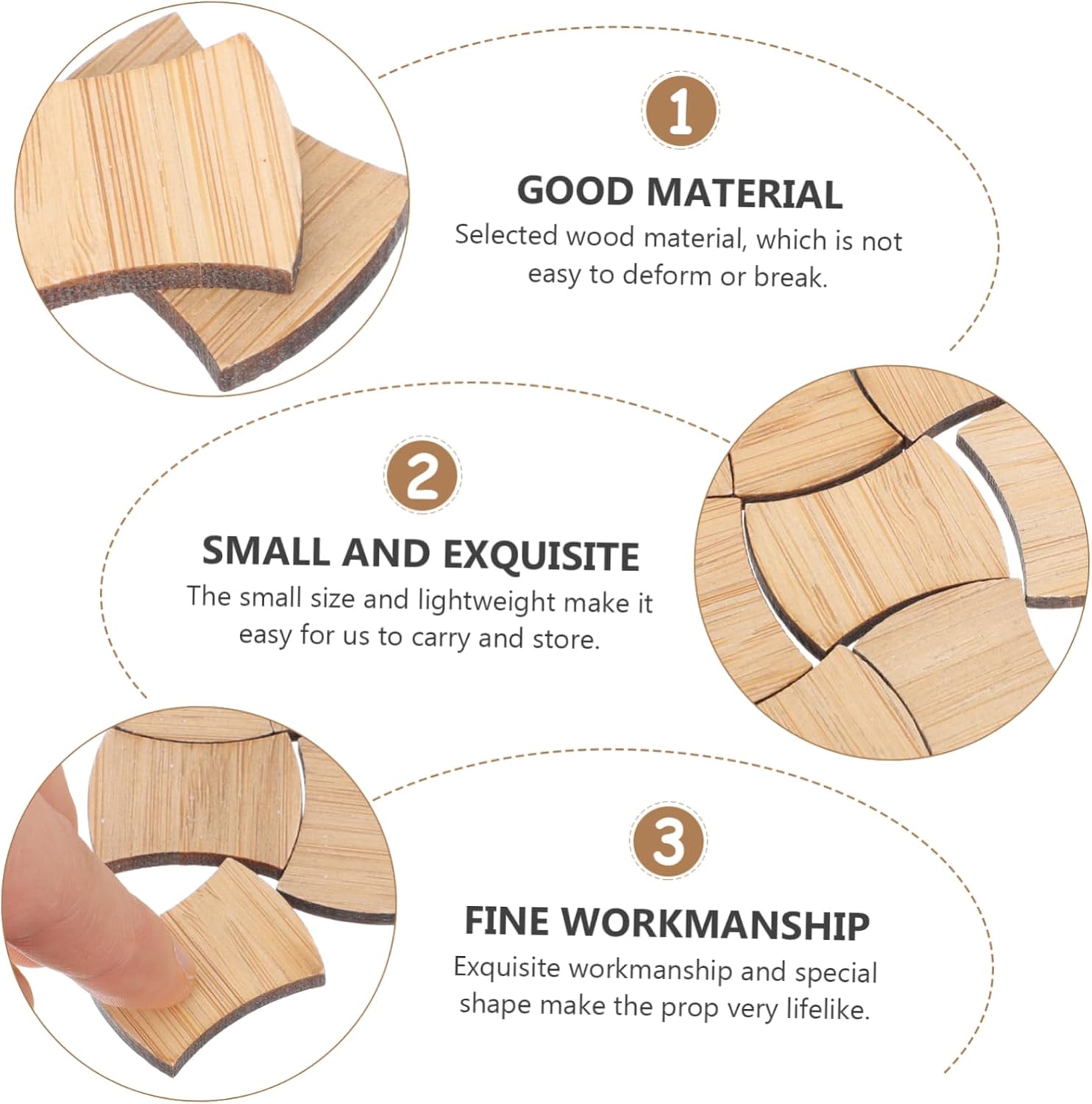 1

GOOD MATERIAL

Selected wood material, which is not easy to deform or break.

2

SMALL AND EXQUISITE

The small size and lightweight make it easy for us to carry and store.

3

FINE WORKMANSHIP

Exquisite workmanship and special shape make the prop very lifelike.