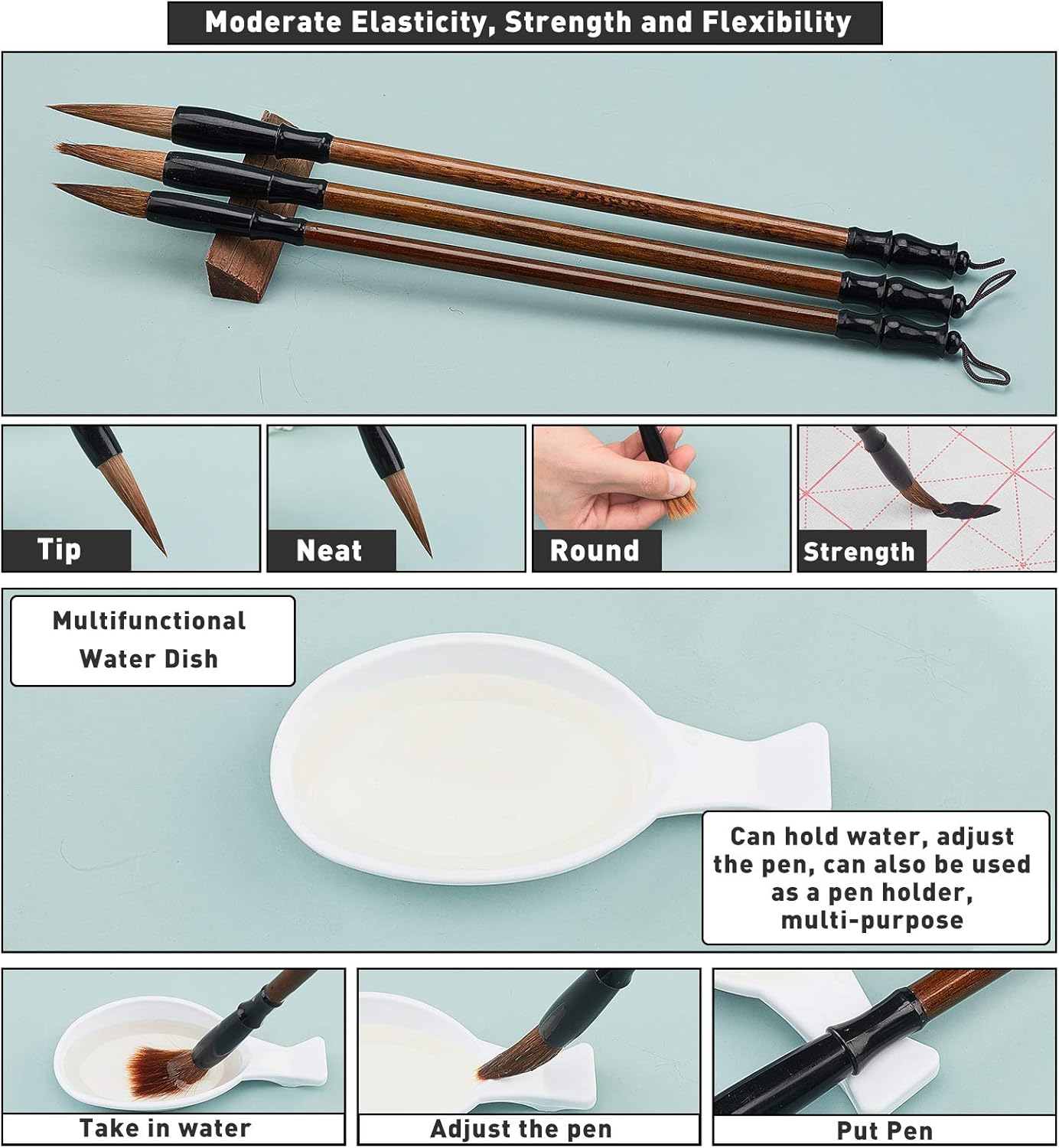 Moderate Elasticity, Strength and Flexibility

Tip

Neat

Round

Strength

Multifunctional Water Dish

Can hold water, adjust the pen, can also be used as a pen holder, multi-purpose

Take in water

Adjust the pen

Put Pen