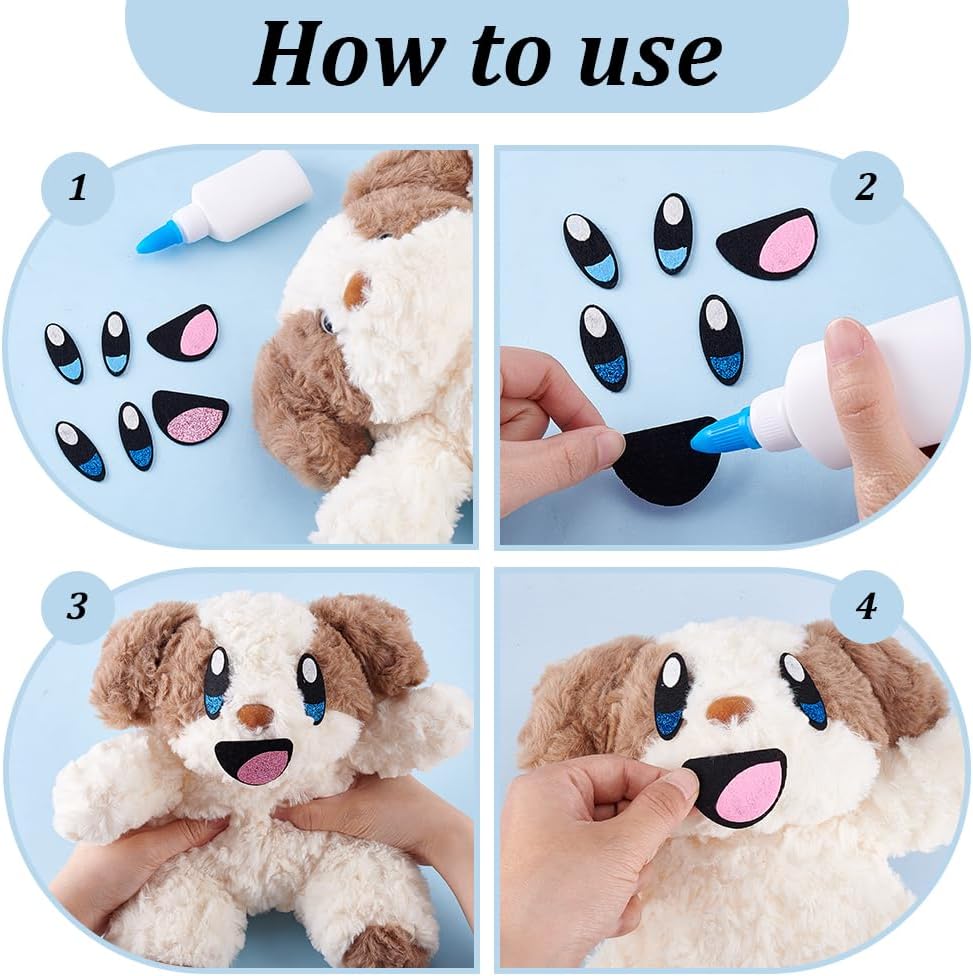 How to use

1

2

3

4