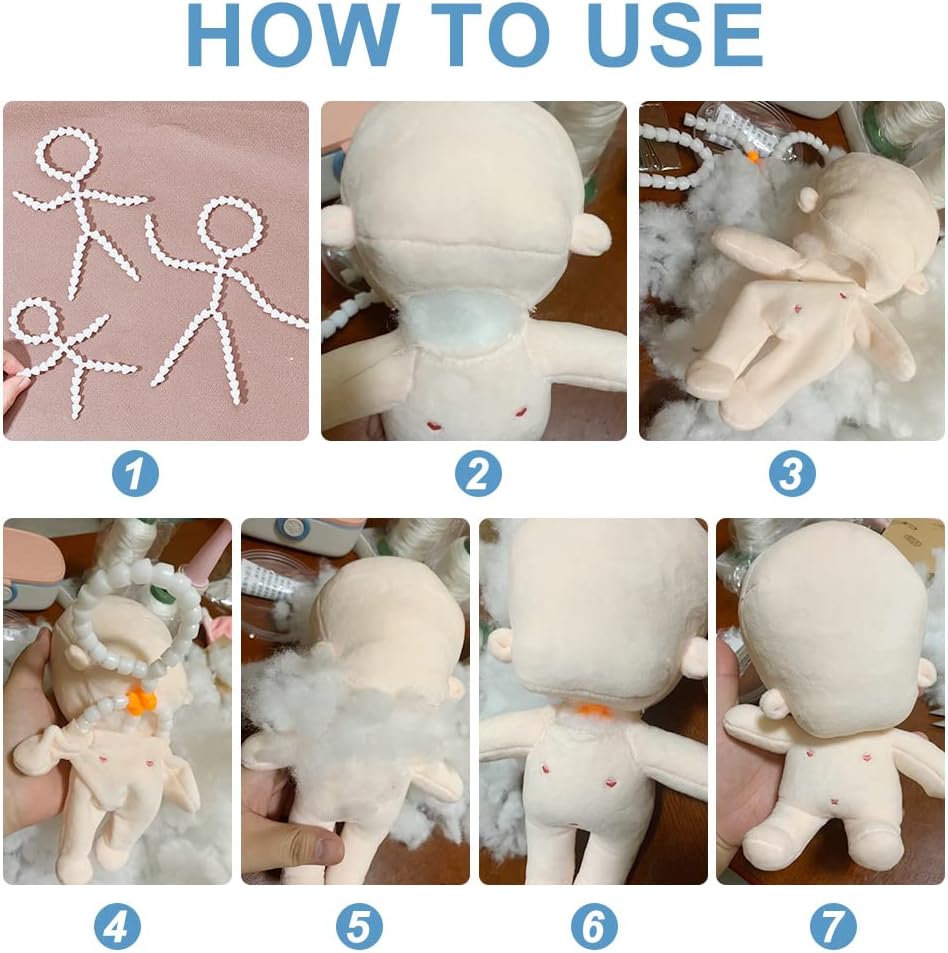 HOW TO USE

1

2

3

4

5

6

7