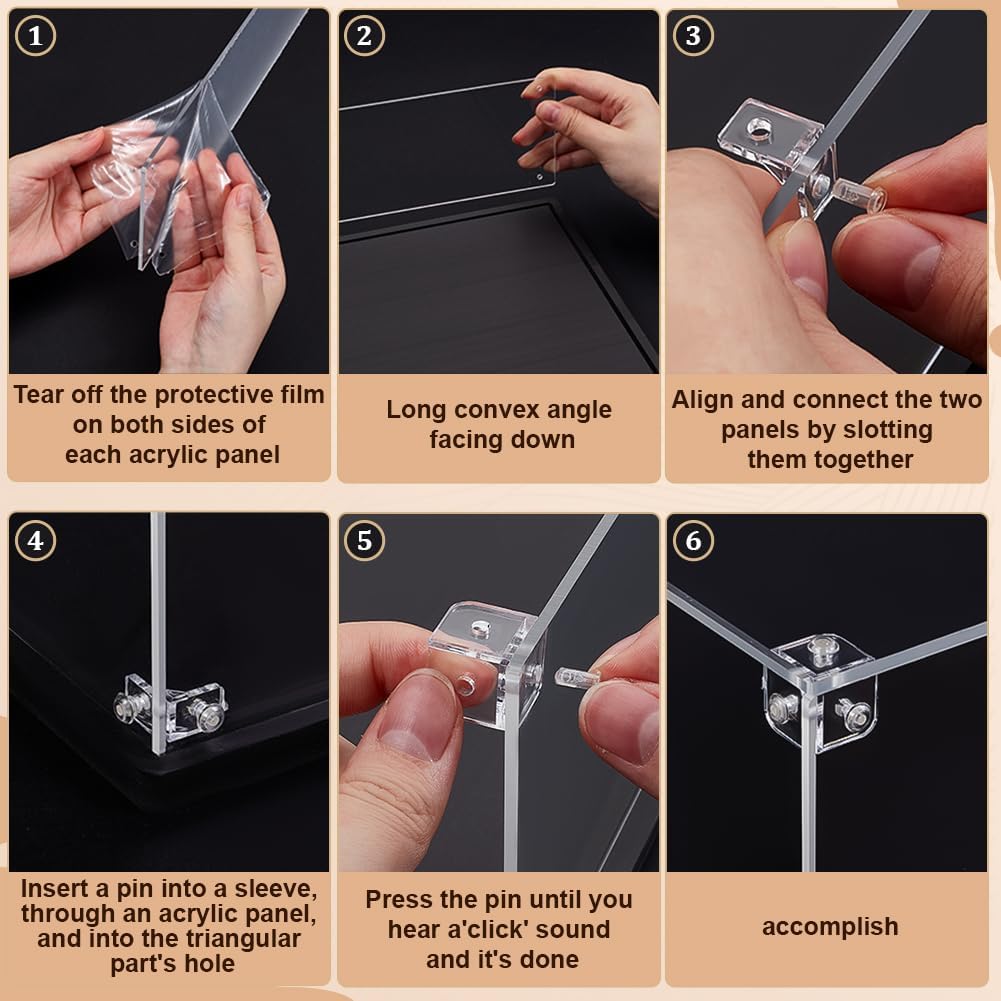 1

Tear off the protective film on both sides of each acrylic panel

2

Long convex angle facing down

3

Align and connect the two panels by slotting them together

4

Insert a pin into a sleeve, through an acrylic panel, and into the triangular part's hole

5

Press the pin until you hear a'click' sound and it's done

6

accomplish