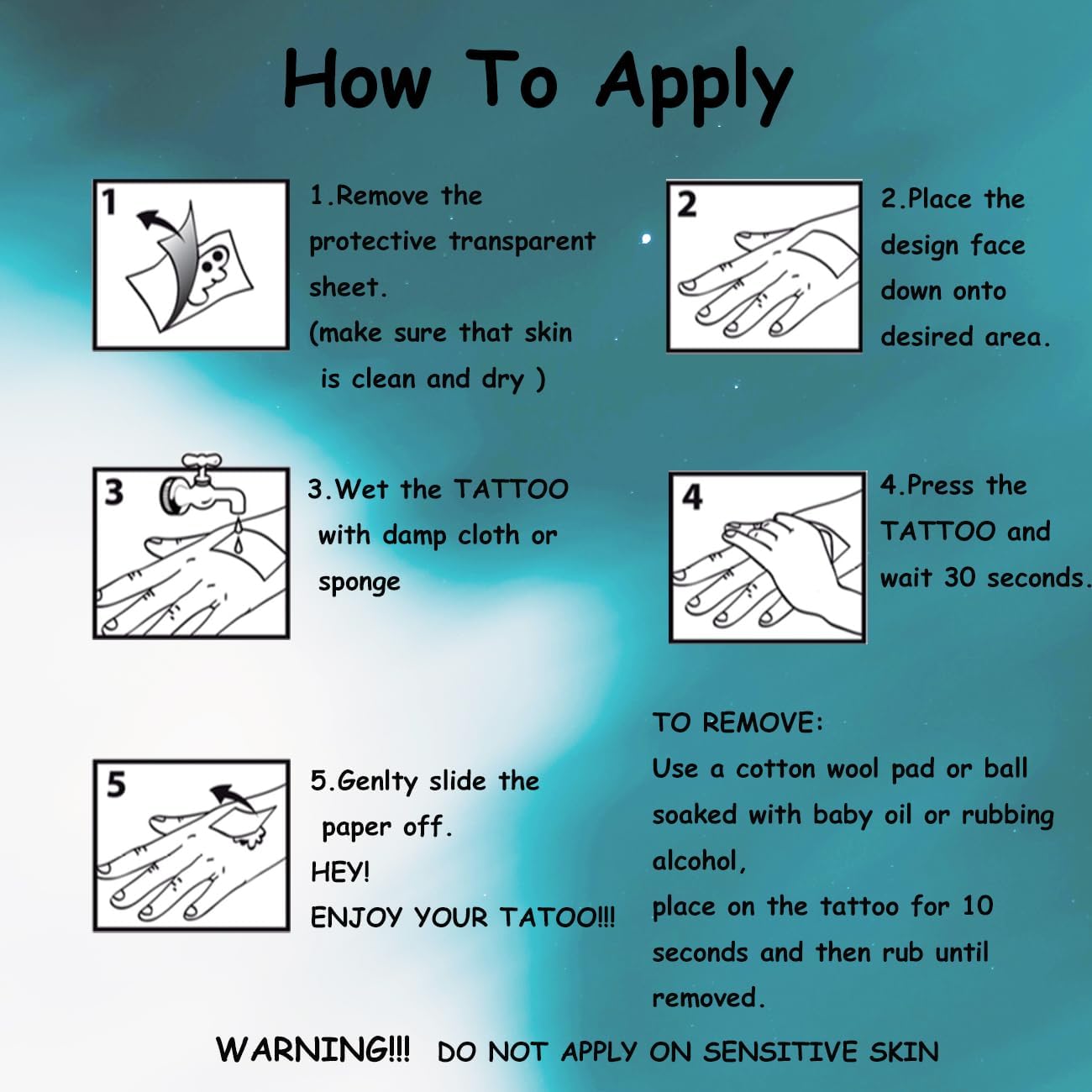 How To Apply

1

1.Remove the protective transparent sheet.
(make sure that skin is clean and dry )

2

2.Place the design face down onto desired area.

3

3.Wet the TATTOO with damp cloth or sponge

4

4.Press the TATTOO and wait 30 seconds.

5

5.Genlty slide the paper off.
HEY!
ENJOY YOUR TATOO!!!

TO REMOVE:
Use a cotton wool pad or ball soaked with baby oil or rubbing alcohol,
place on the tattoo for 10 seconds and then rub until removed.

WARNING!!! DO NOT APPLY ON SENSITIVE SKIN