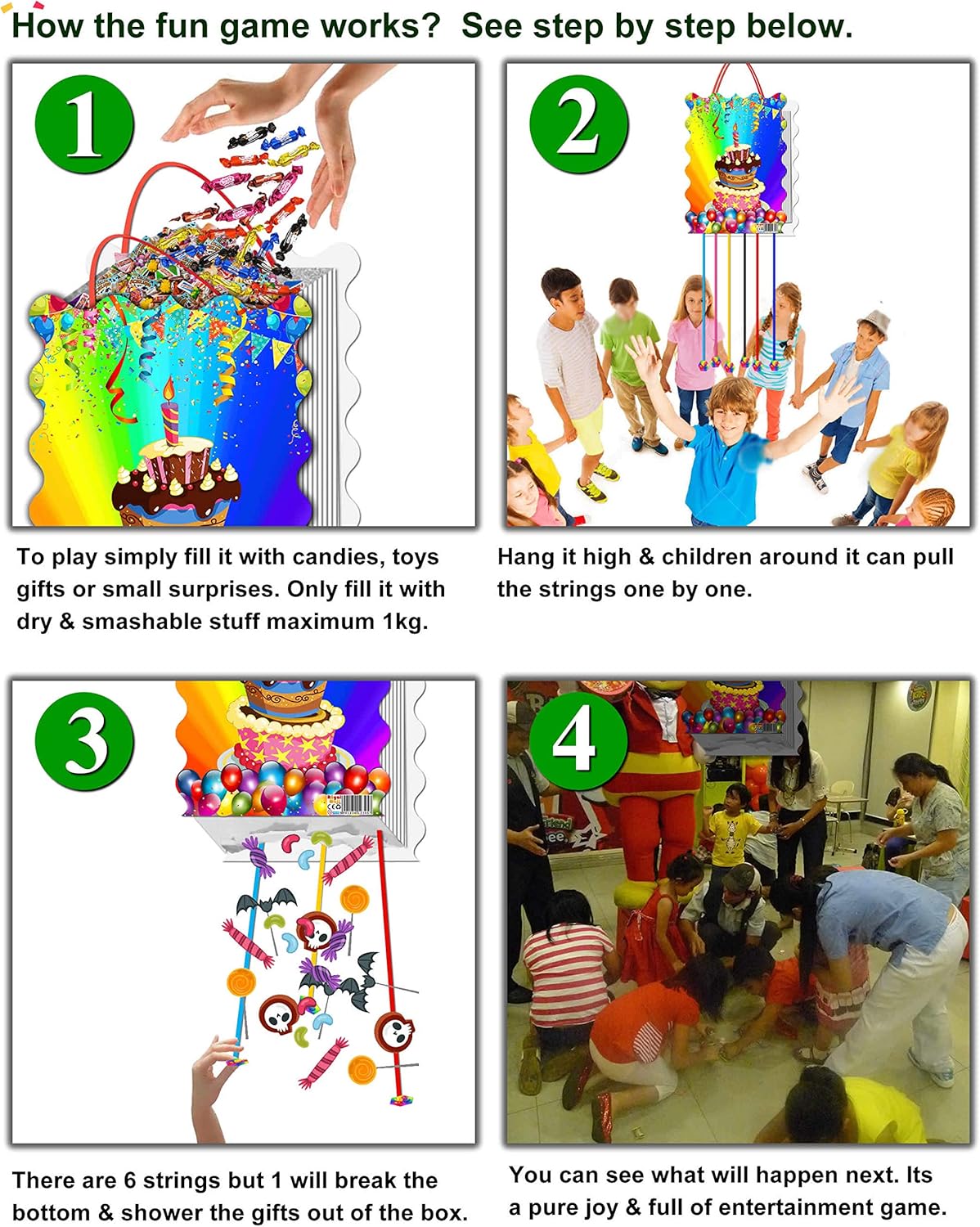 How the fun game works? See step by step below.

1

To play simply fill it with candies, toys gifts or small surprises. Only fill it with dry & smashable stuff maximum 1kg.

2

Hang it high & children around it can pull the strings one by one.

3

There are 6 strings but 1 will break the bottom & shower the gifts out of the box.

4

You can see what will happen next. Its a pure joy & full of entertainment game.