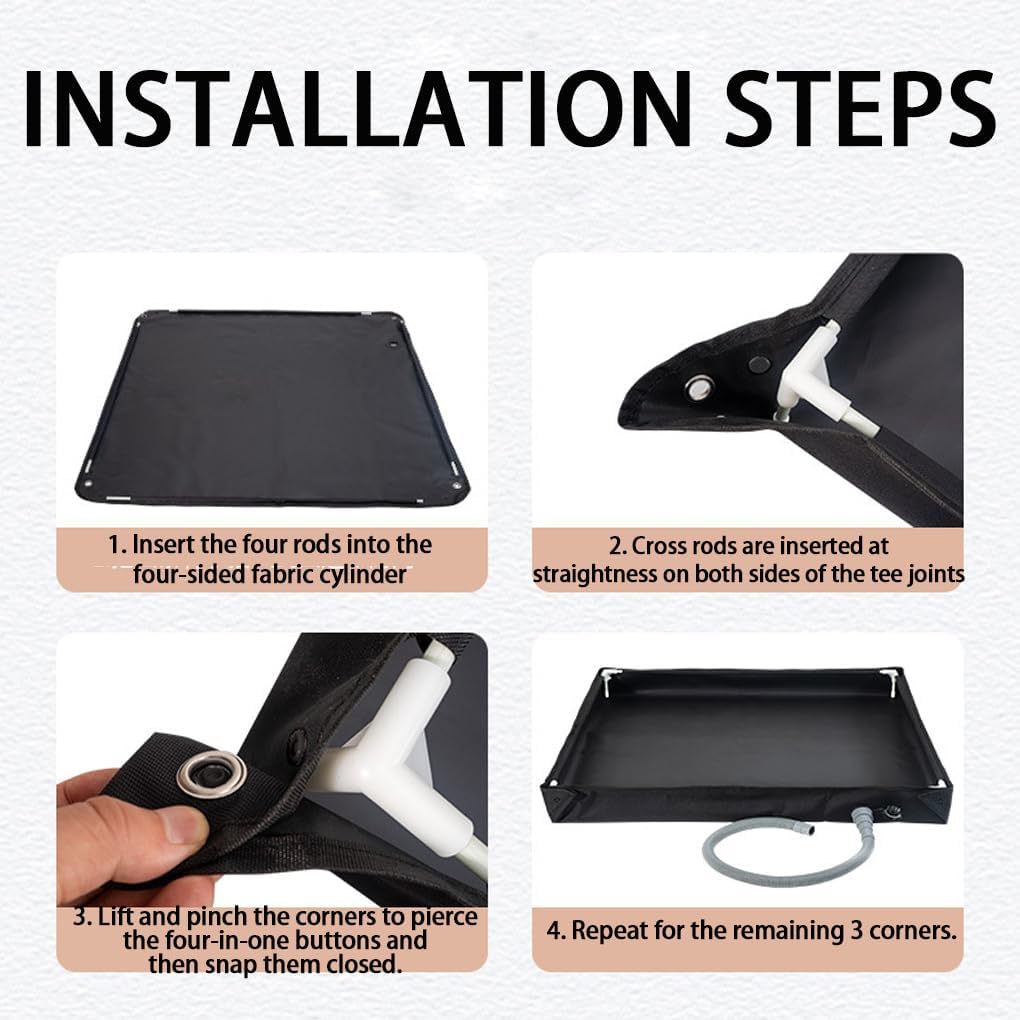 INSTALLATION STEPS

1. Insert the four rods into the four-sided fabric cylinder

2. Cross rods are inserted at straightness on both sides of the tee joints

3. Lift and pinch the corners to pierce the four-in-one buttons and then snap them closed.

4. Repeat for the remaining 3 corners.