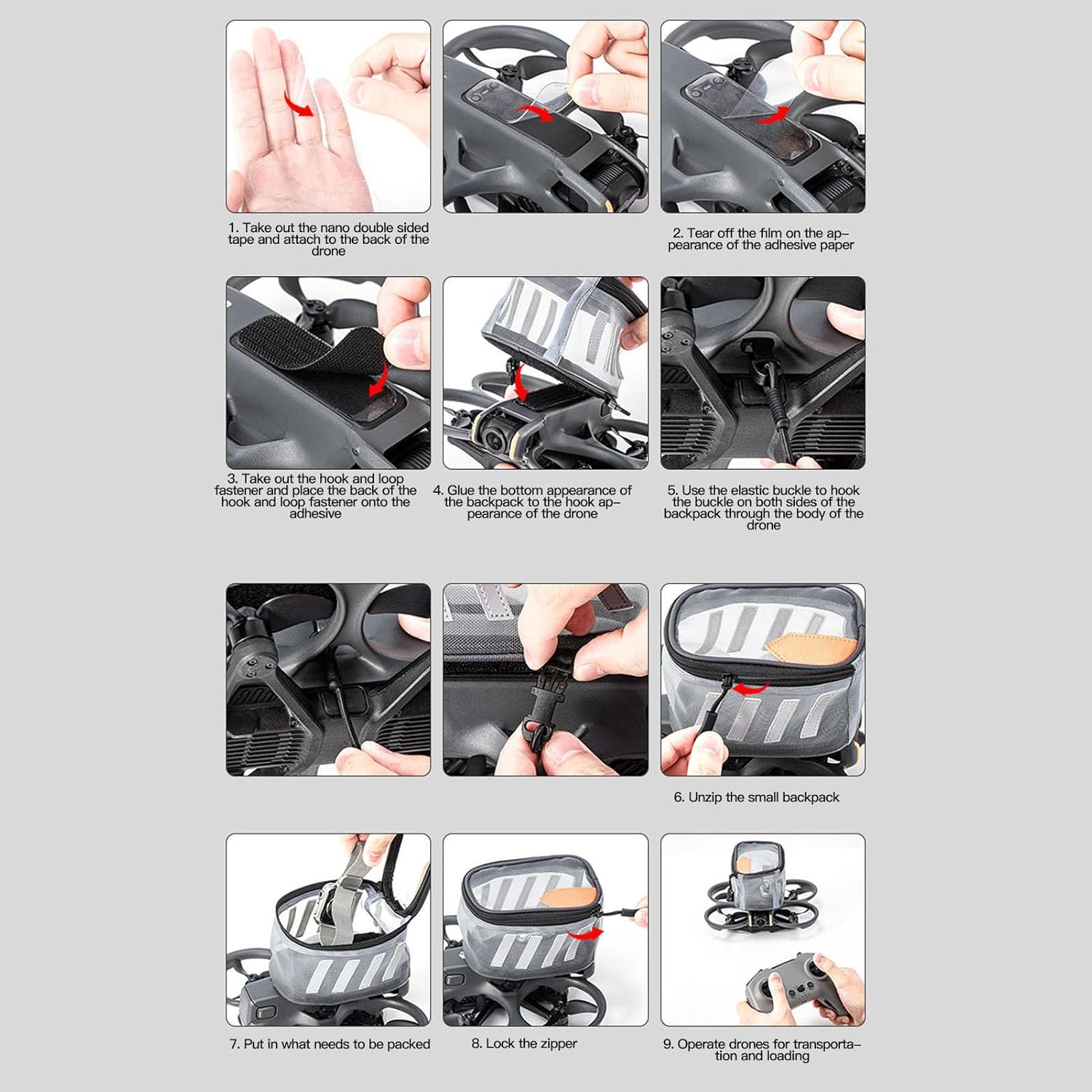 1. Take out the nano double sided tape and attach to the back of the drone

2. Tear off the film on the appearance of the adhesive paper

3. Take out the hook and loop fastener and place the back of the hook and loop fastener onto the adhesive

4. Glue the bottom appearance of the backpack to the hook appearance of the drone

5. Use the elastic buckle to hook the buckle on both sides of the backpack through the body of the drone

6. Unzip the small backpack

7. Put in what needs to be packed

8. Lock the zipper

9. Operate drones for transportation and loading