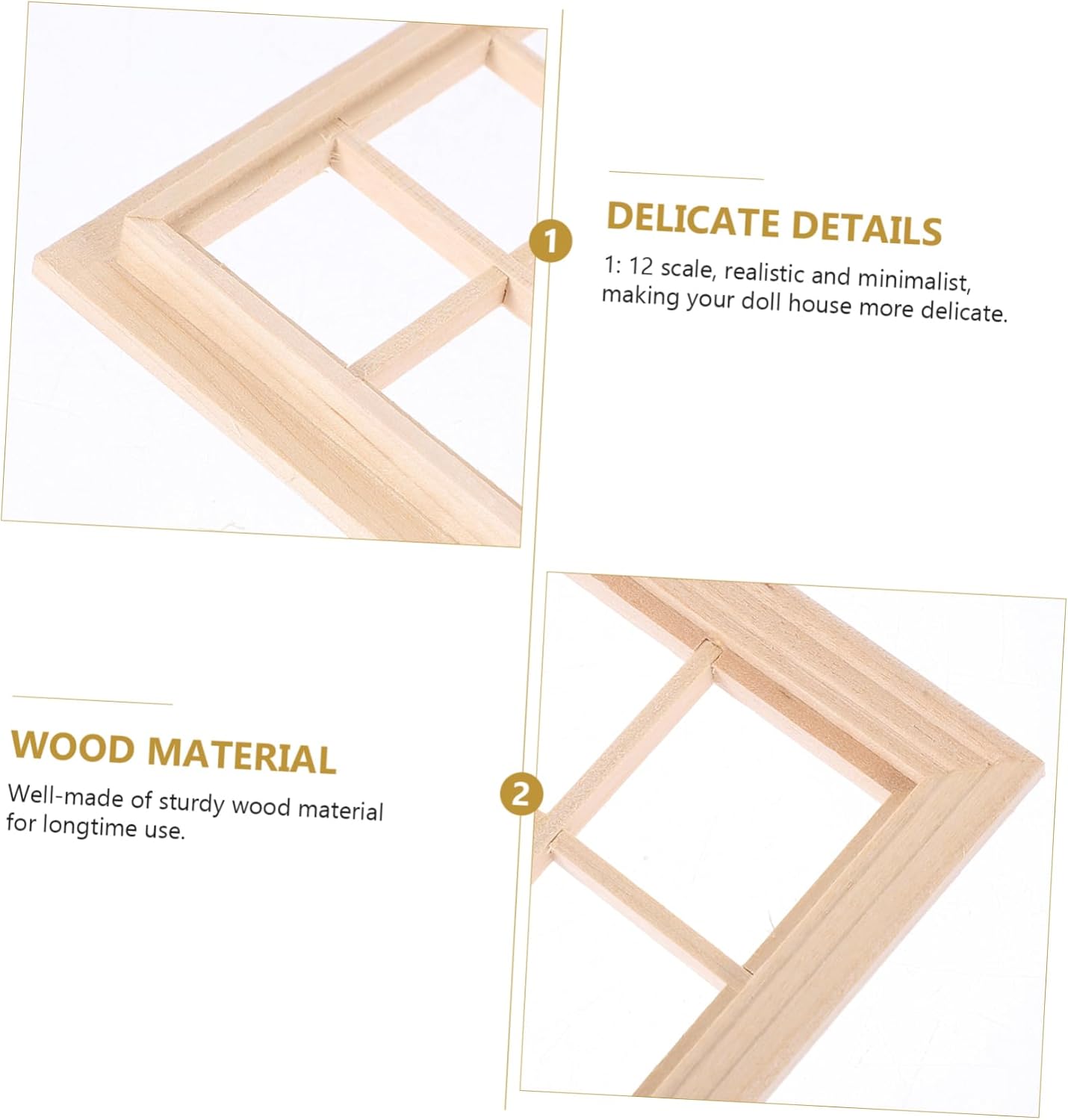 1

DELICATE DETAILS

1: 12 scale, realistic and minimalist, making your doll house more delicate.

WOOD MATERIAL

Well-made of sturdy wood material for longtime use.

2