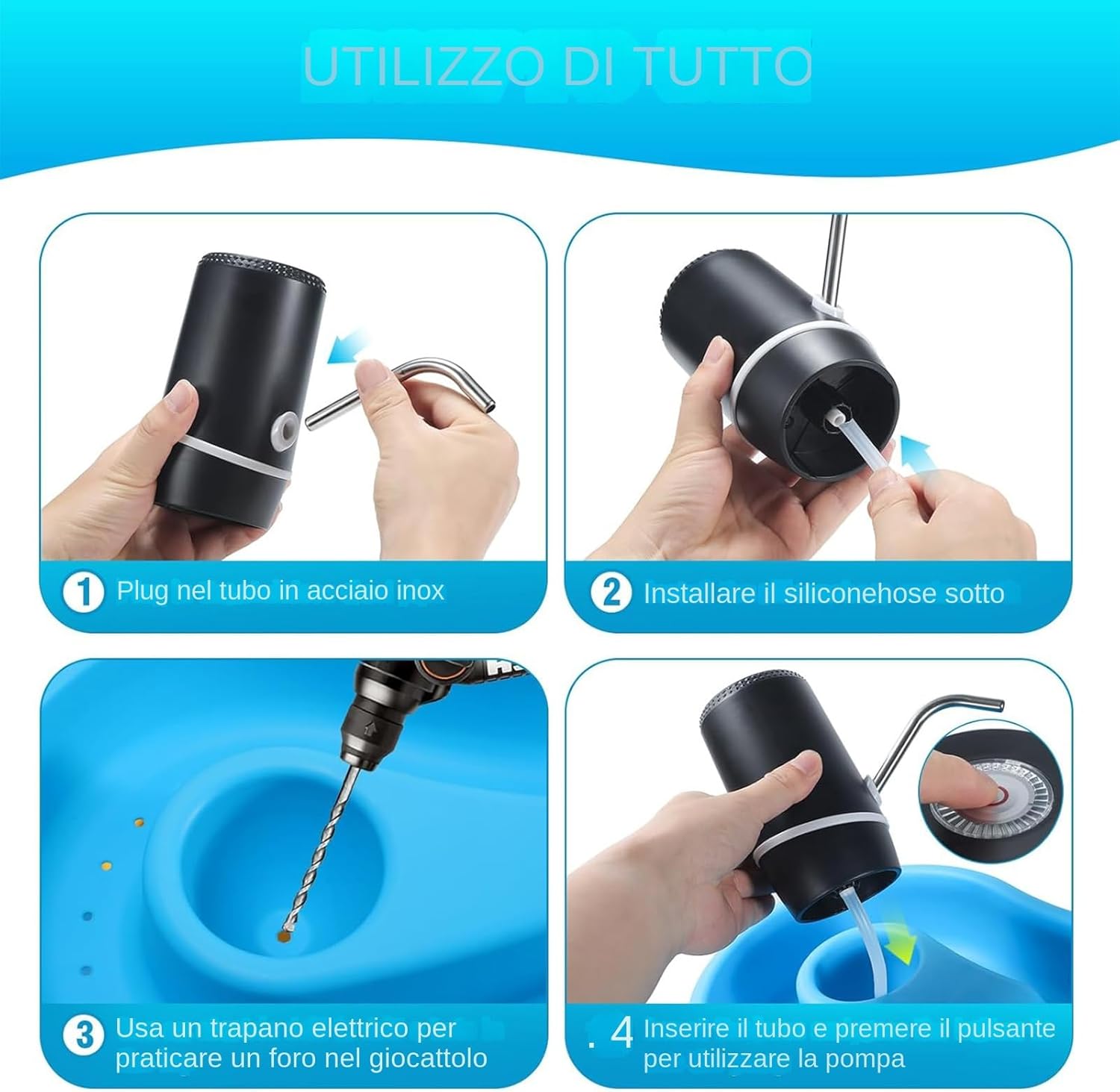 UTILIZZO DI TUTTO

1 Plug nel tubo in acciaio inox

2 Installare il siliconehose sotto

3 Usa un trapano elettrico per praticare un foro nel giocattolo

. 4 Inserire il tubo e premere il pulsante per utilizzare la pompa