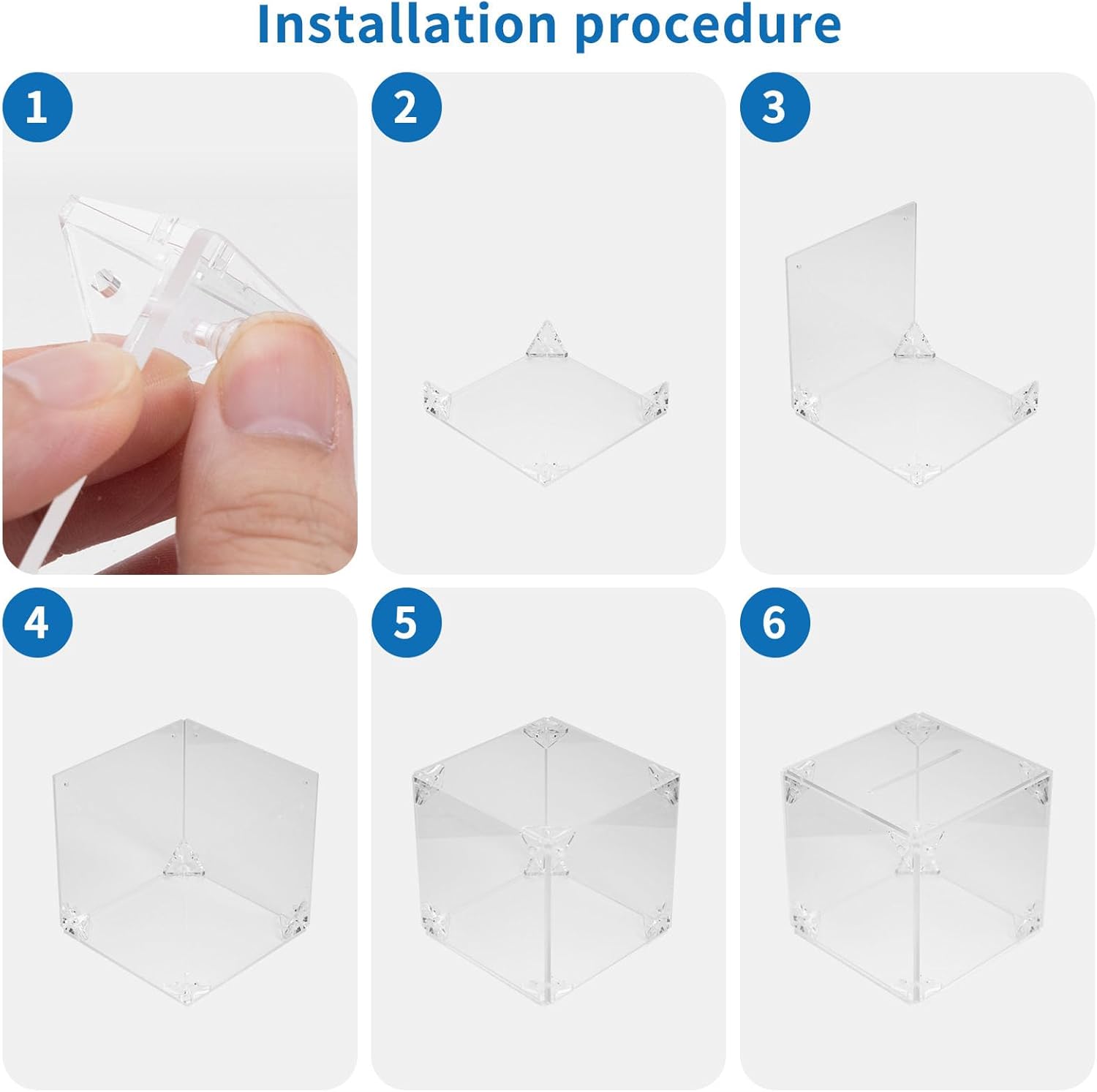 Installation procedure

1

2

3

4

5

6