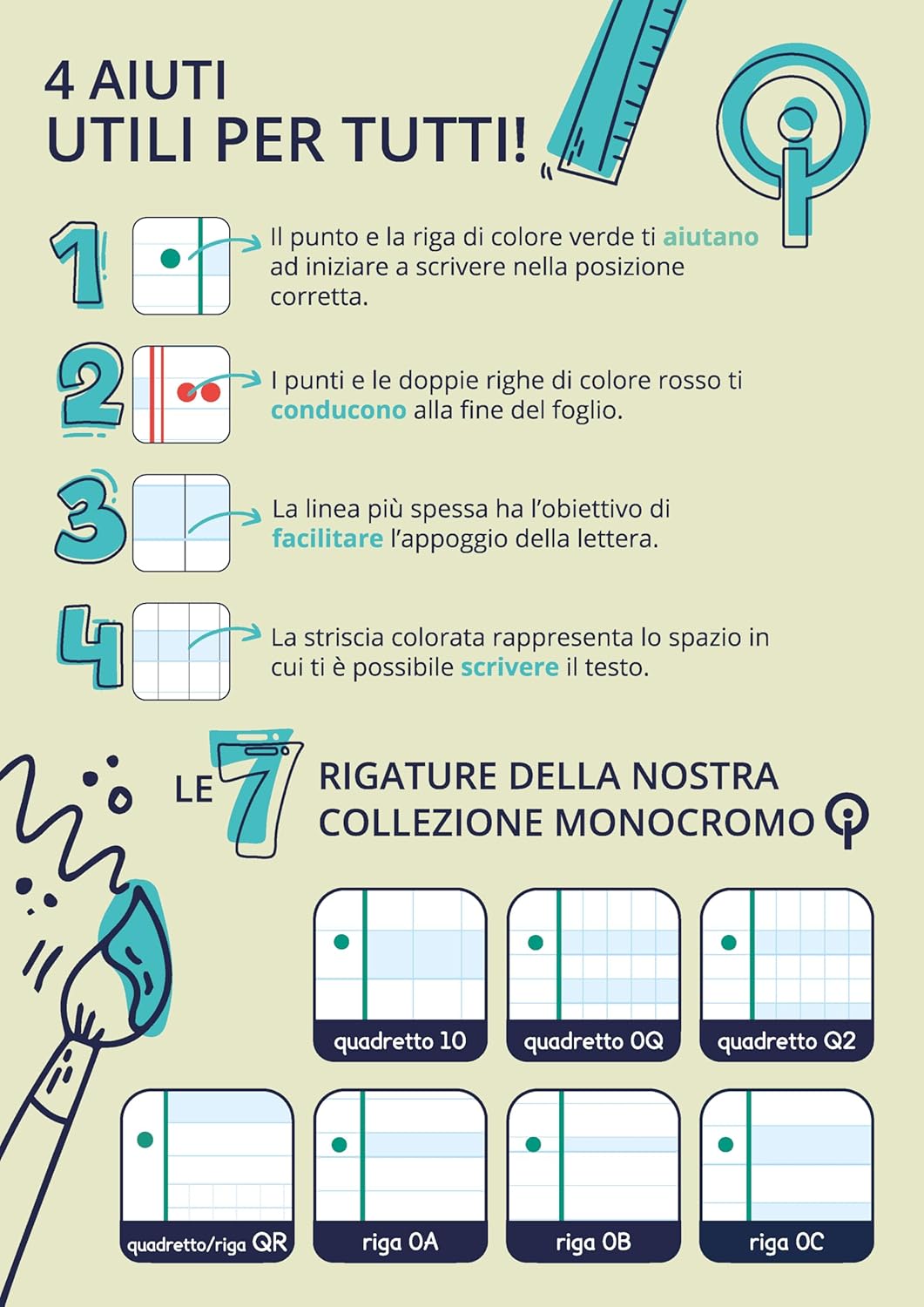 4 AIUTI
UTILI PER TUTTI!

1 Il punto e la riga di colore verde ti aiutano ad iniziare a scrivere nella posizione corretta.

2 I punti e le doppie righe di colore rosso ti conducono alla fine del foglio.

3 La linea più spessa ha l'obiettivo di facilitare l'appoggio della lettera.

4 La striscia colorata rappresenta lo spazio in cui ti è possibile scrivere il testo.

LE 7 RIGATURE DELLA NOSTRA COLLEZIONE MONOCROMO

quadretto 10
quadretto 0Q
quadretto Q2
quadretto/riga QR
riga 0A
riga 0B
riga 0C