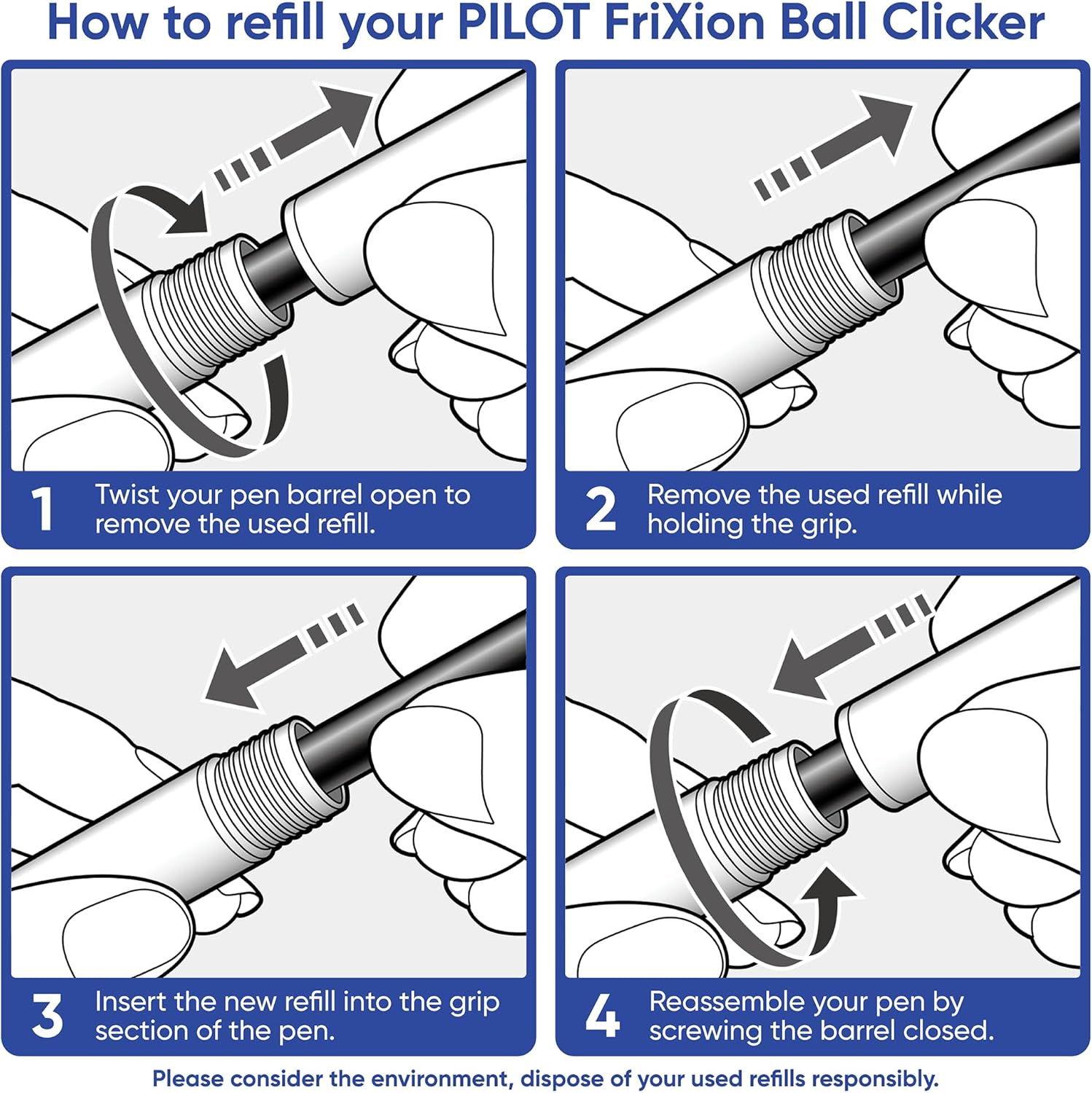 How to refill your PILOT FriXion Ball Clicker

1 Twist your pen barrel open to remove the used refill.

2 Remove the used refill while holding the grip.

3 Insert the new refill into the grip section of the pen.

4 Reassemble your pen by screwing the barrel closed.

Please consider the environment, dispose of your used refills responsibly.