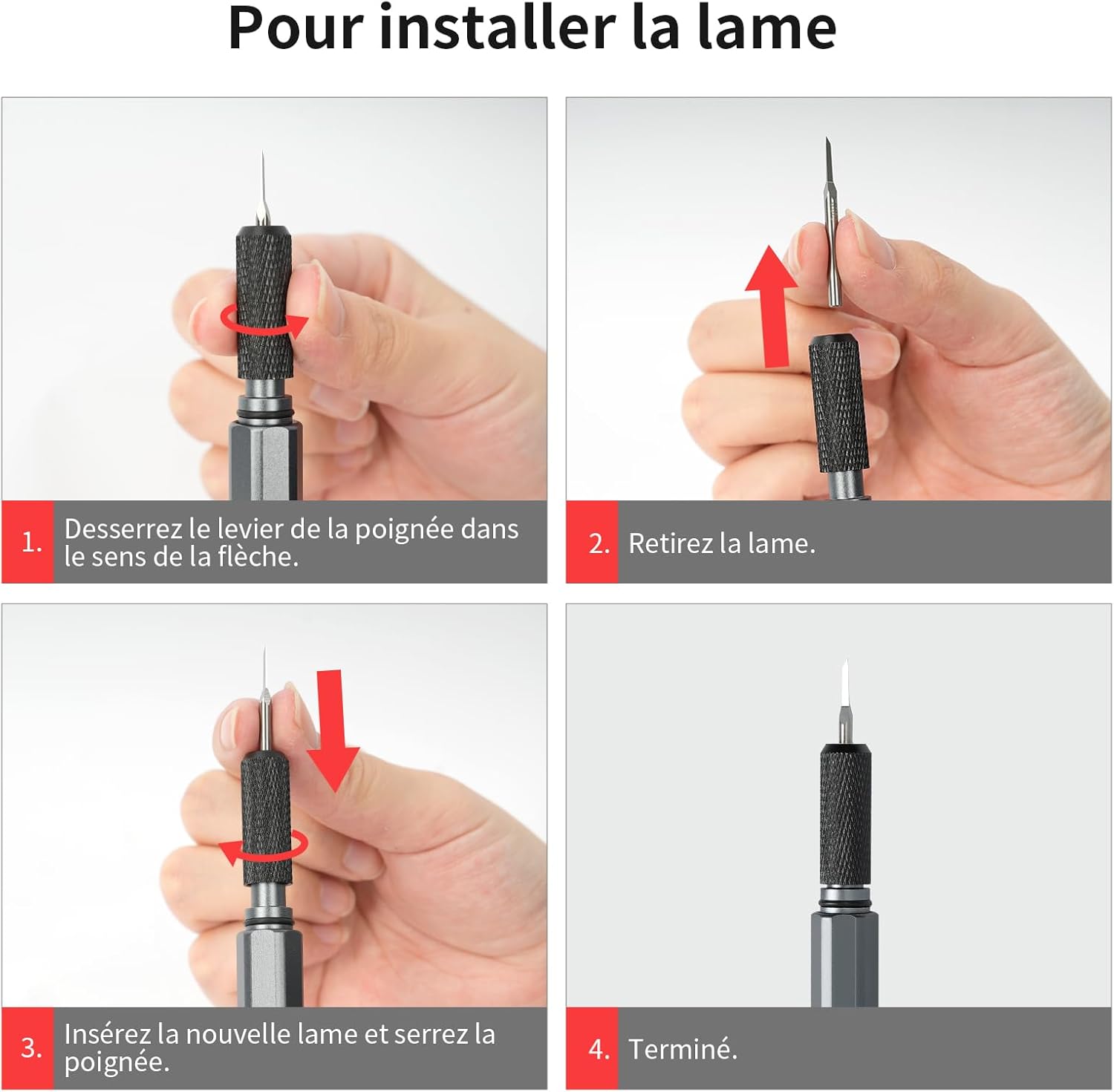 Pour installer la lame

1. Desserrez le levier de la poignée dans le sens de la flèche.

2. Retirez la lame.

3. Insérez la nouvelle lame et serrez la poignée.

4. Terminé.