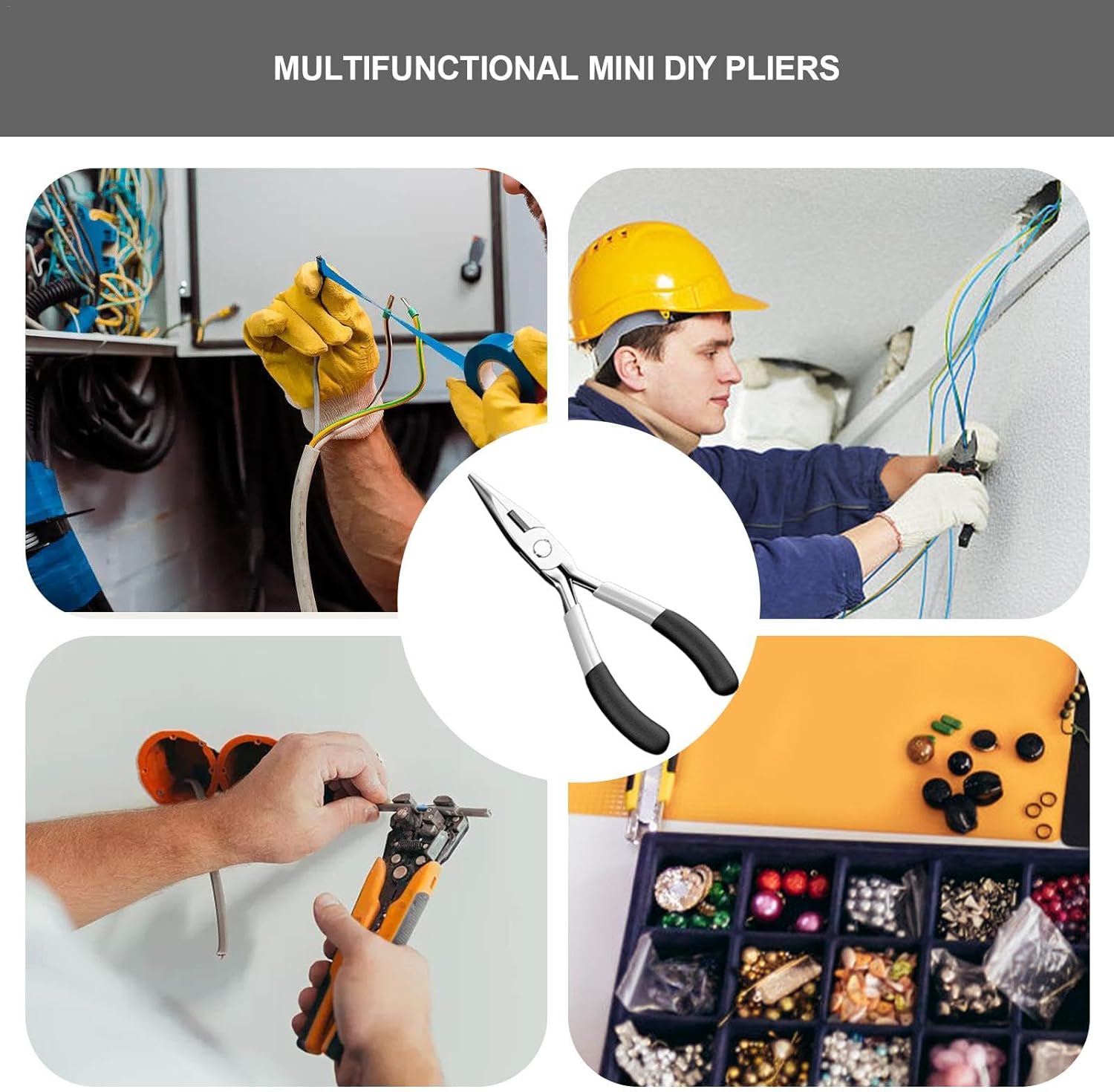 MULTIFUNCTIONAL MINI DIY PLIERS