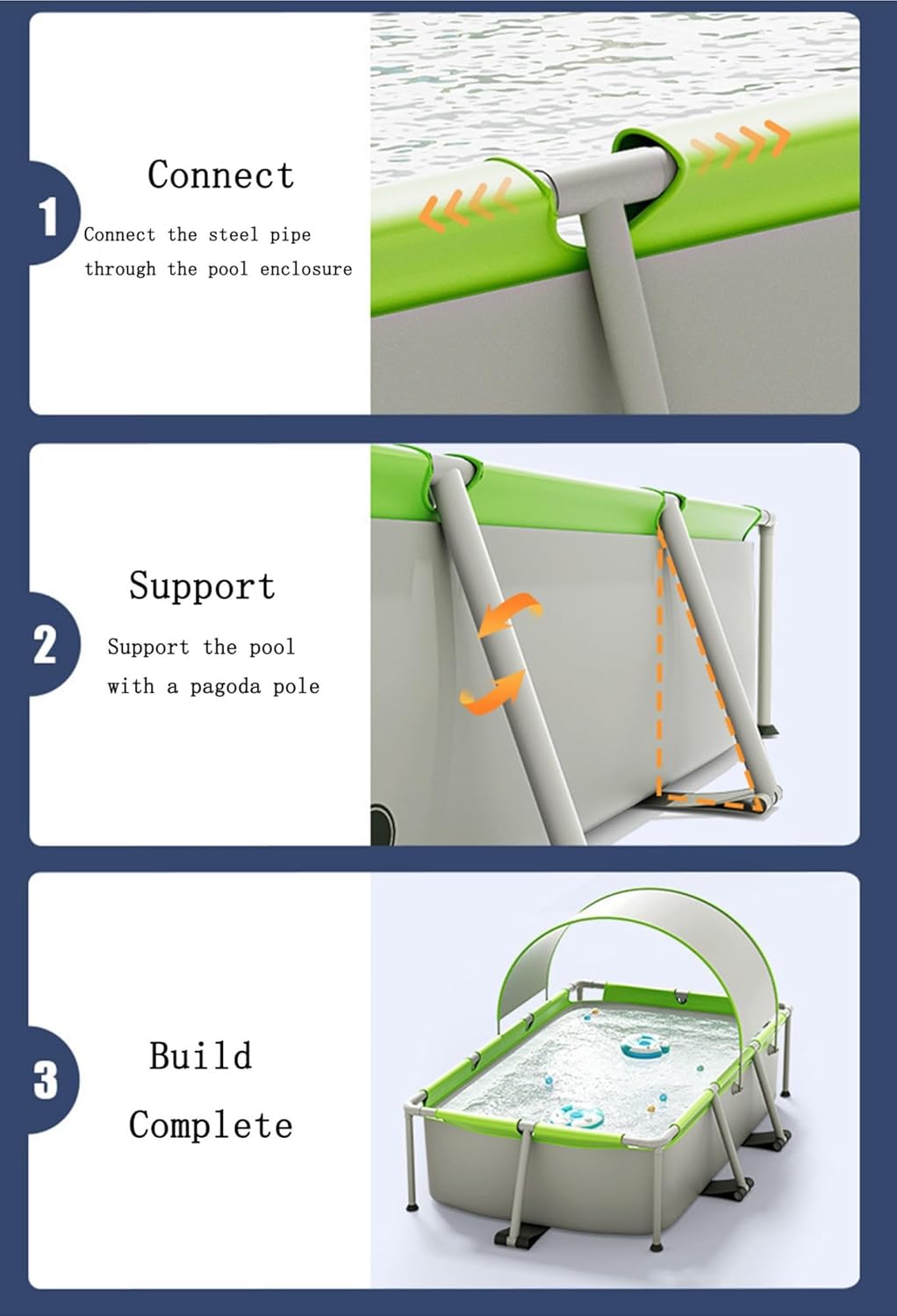 1

Connect

Connect the steel pipe through the pool enclosure

2

Support

Support the pool with a pagoda pole

3

Build Complete