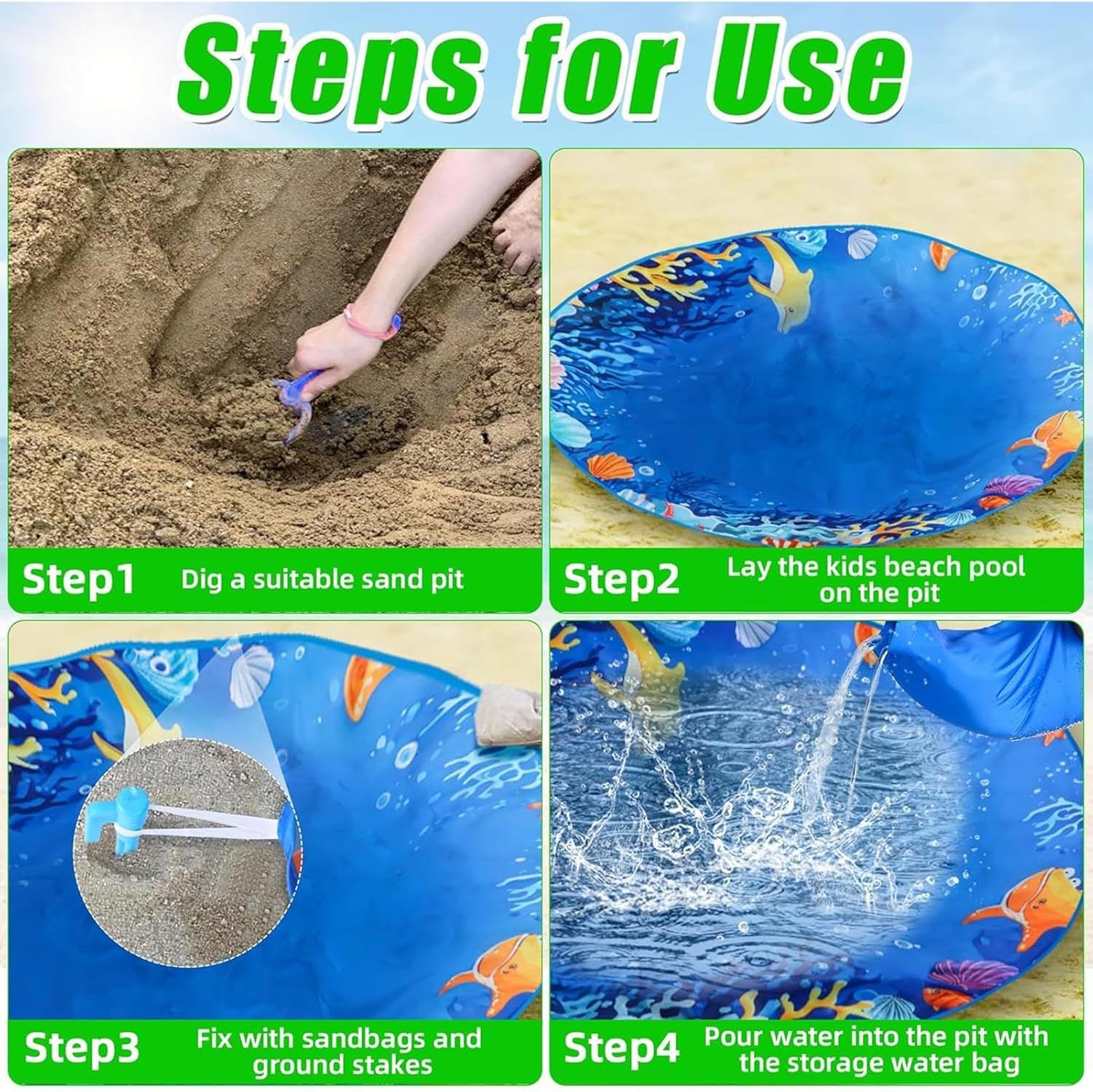 Steps for Use

Step1 Dig a suitable sand pit

Step2 Lay the kids beach pool on the pit

Step3 Fix with sandbags and ground stakes

Step4 Pour water into the pit with the storage water bag