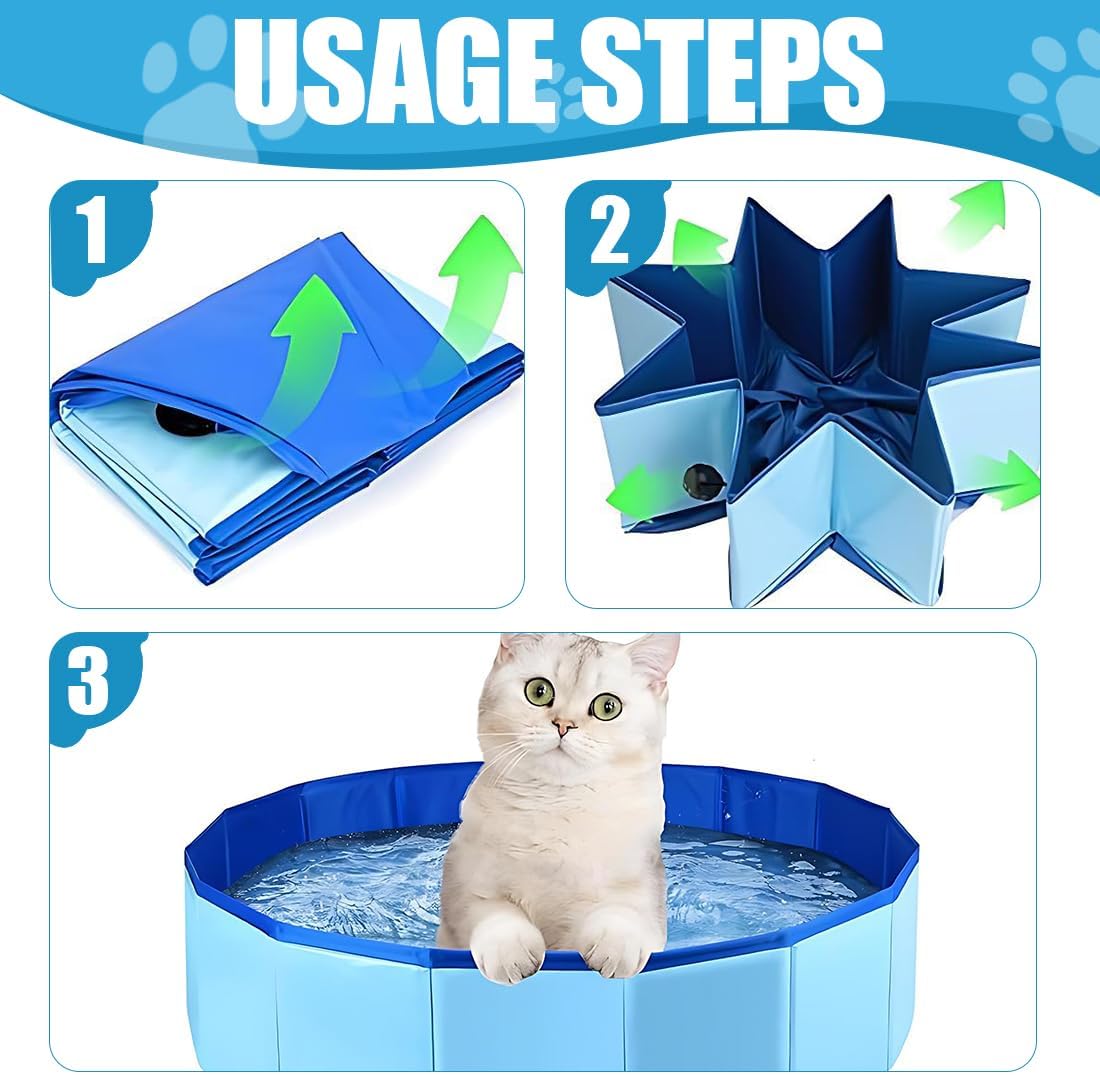 USAGE STEPS

1

2

3