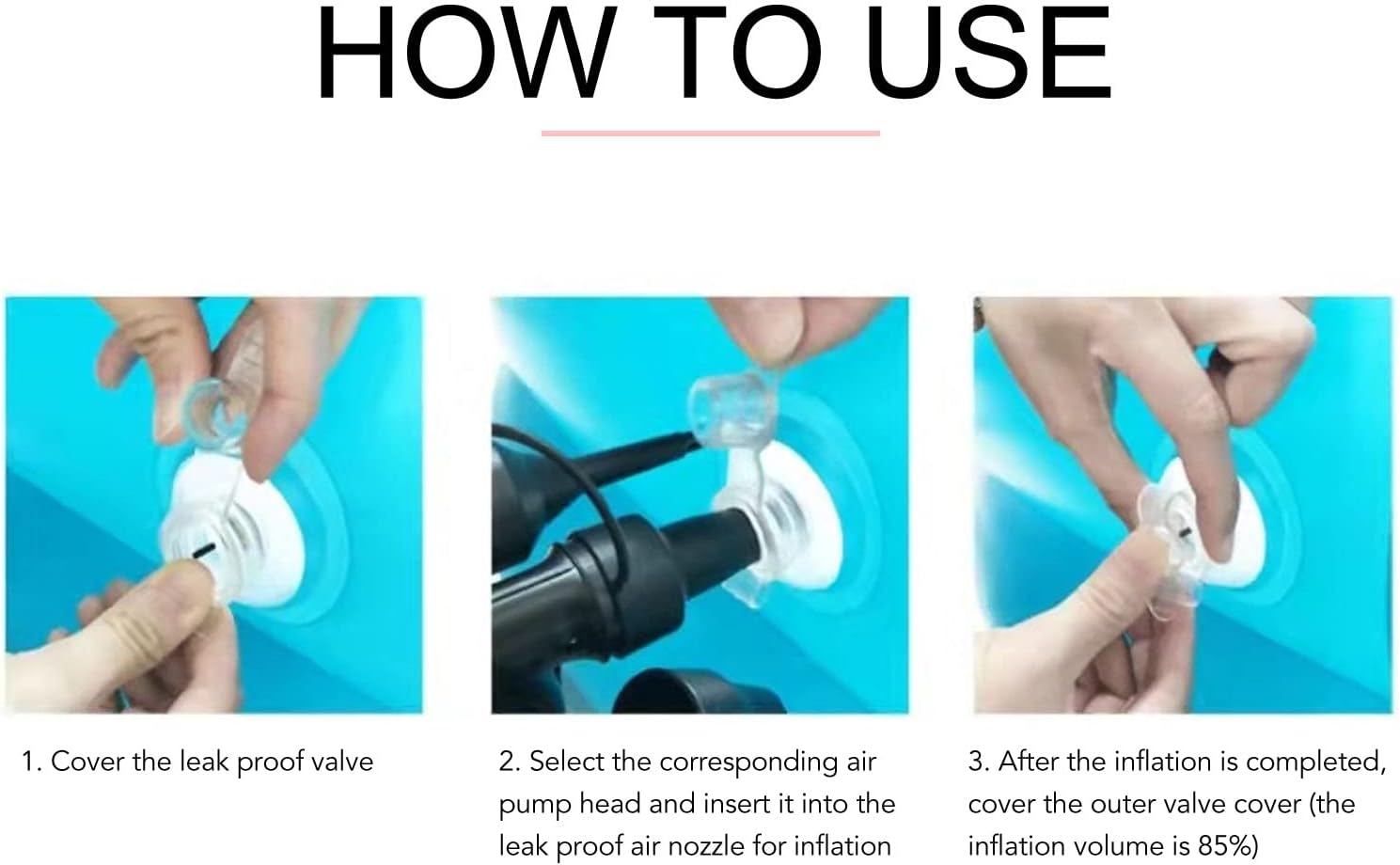 HOW TO USE

1. Cover the leak proof valve

2. Select the corresponding air pump head and insert it into the leak proof air nozzle for inflation

3. After the inflation is completed, cover the outer valve cover (the inflation volume is 85%)