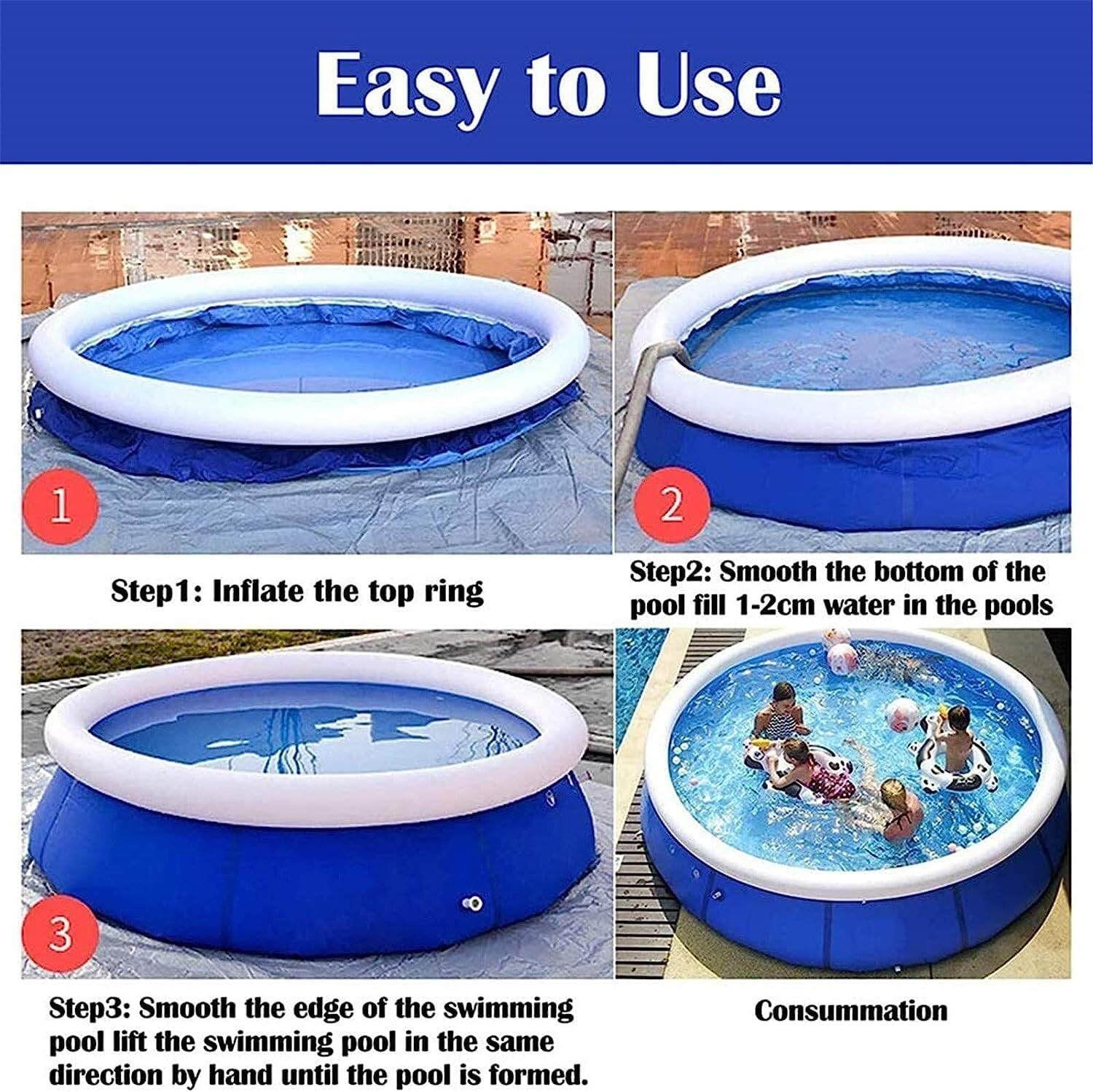 Easy to Use

1

Step1: Inflate the top ring

2

Step2: Smooth the bottom of the pool fill 1-2cm water in the pools

3

Step3: Smooth the edge of the swimming pool lift the swimming pool in the same direction by hand until the pool is formed.

Consummation