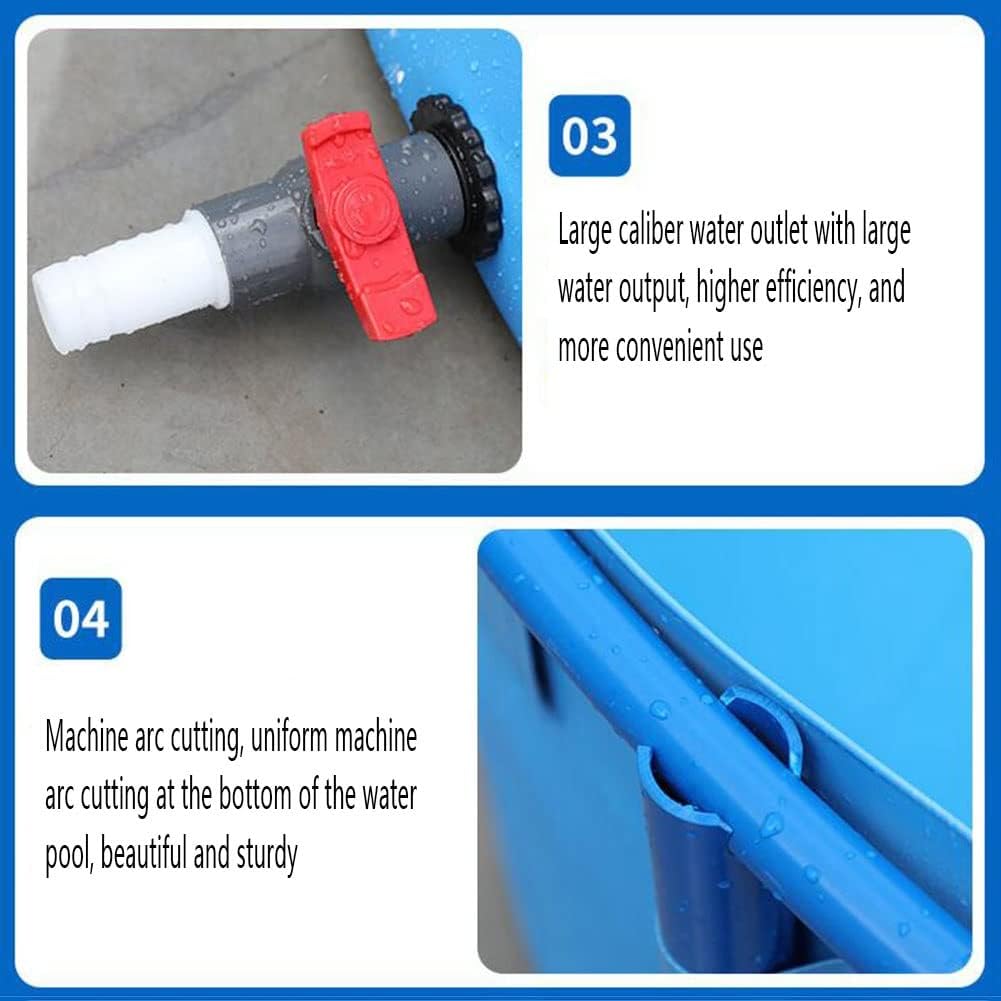 03

Large caliber water outlet with large water output, higher efficiency, and more convenient use

04

Machine arc cutting, uniform machine arc cutting at the bottom of the water pool, beautiful and sturdy