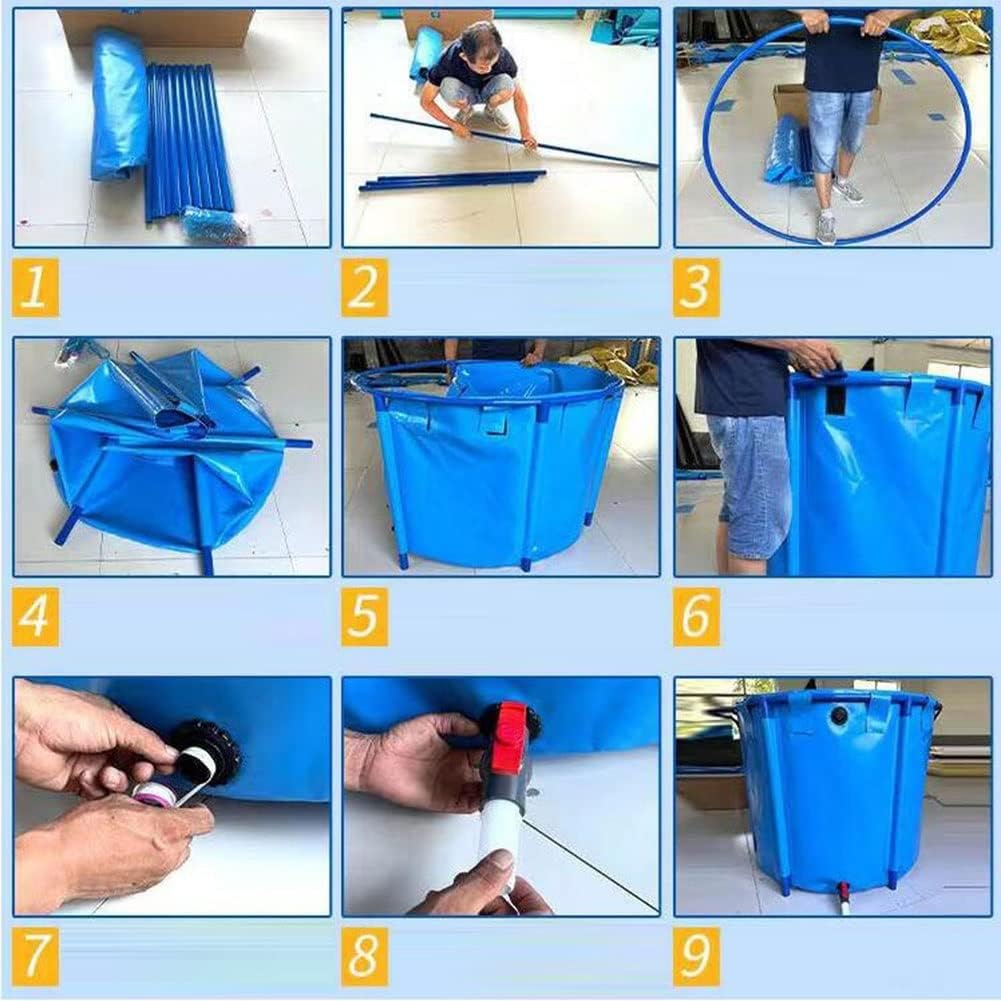 1

2

3

4

5

6

7

8

9