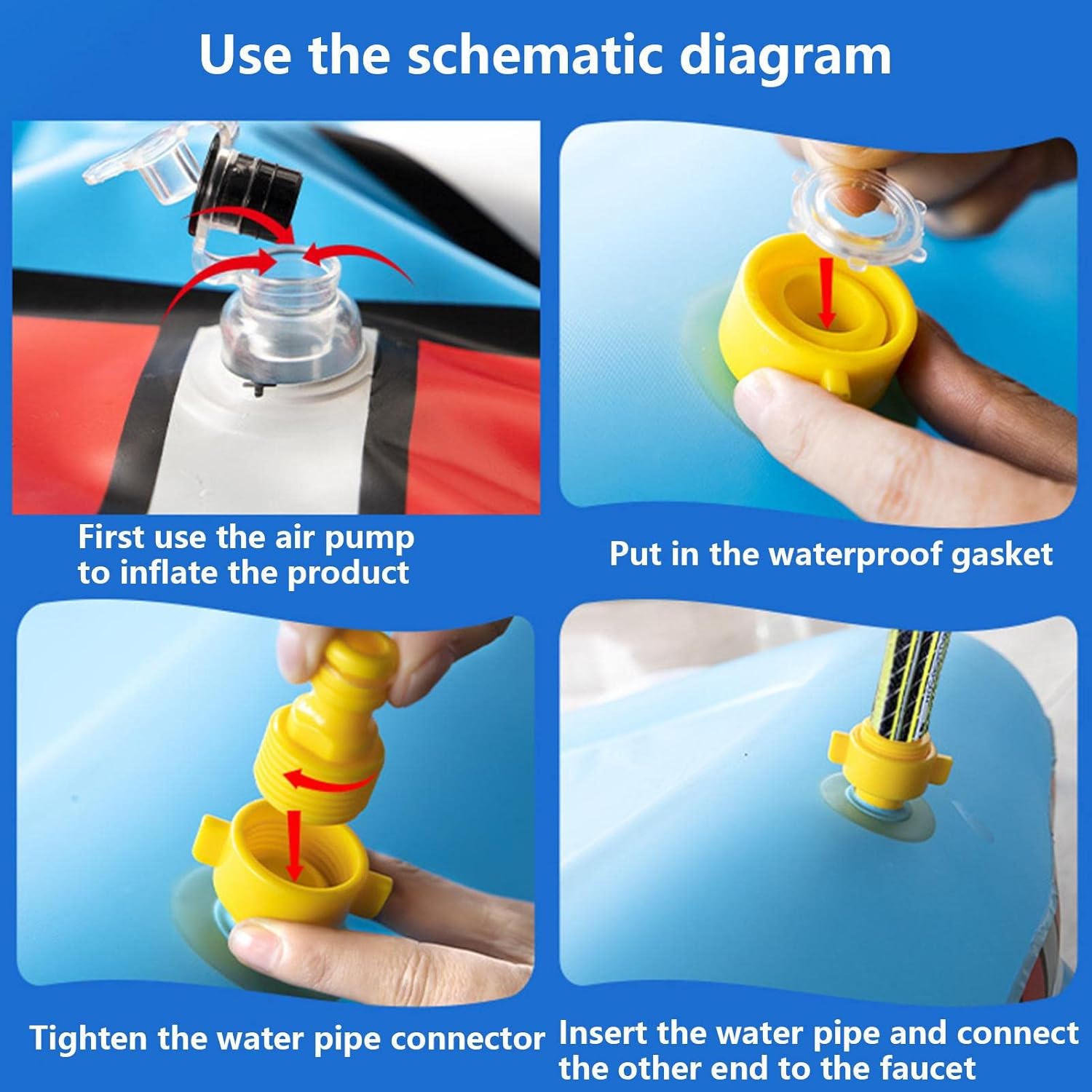 Use the schematic diagram

First use the air pump to inflate the product

Put in the waterproof gasket

Tighten the water pipe connector

Insert the water pipe and connect the other end to the faucet