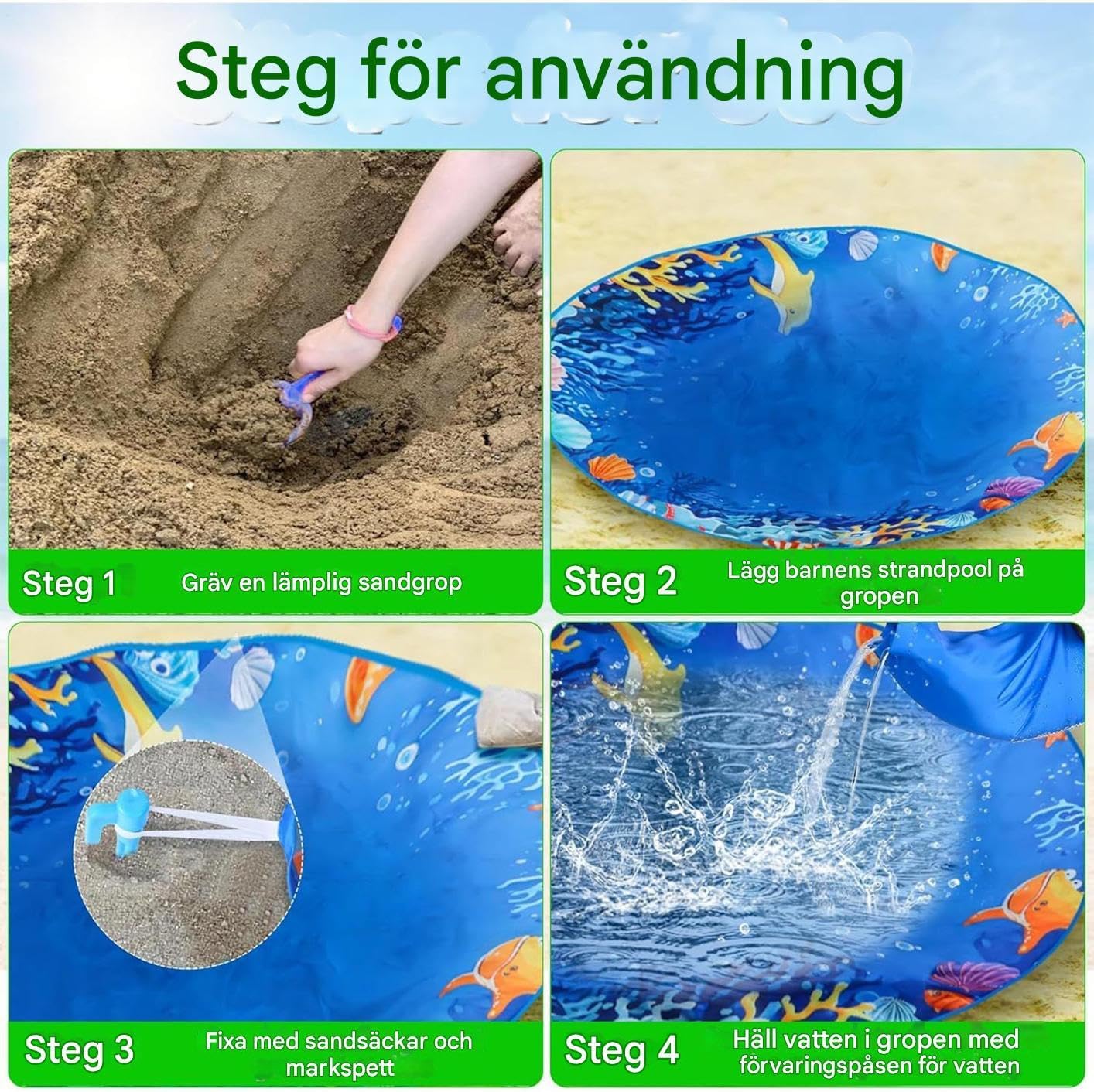 Steg för användning

Steg 1 Gräv en lämplig sandgrop

Steg 2 Lägg barnens strandpool på gropen

Steg 3 Fixa med sandsäckar och markspett

Steg 4 Häll vatten i gropen med förvaringspåsen för vatten