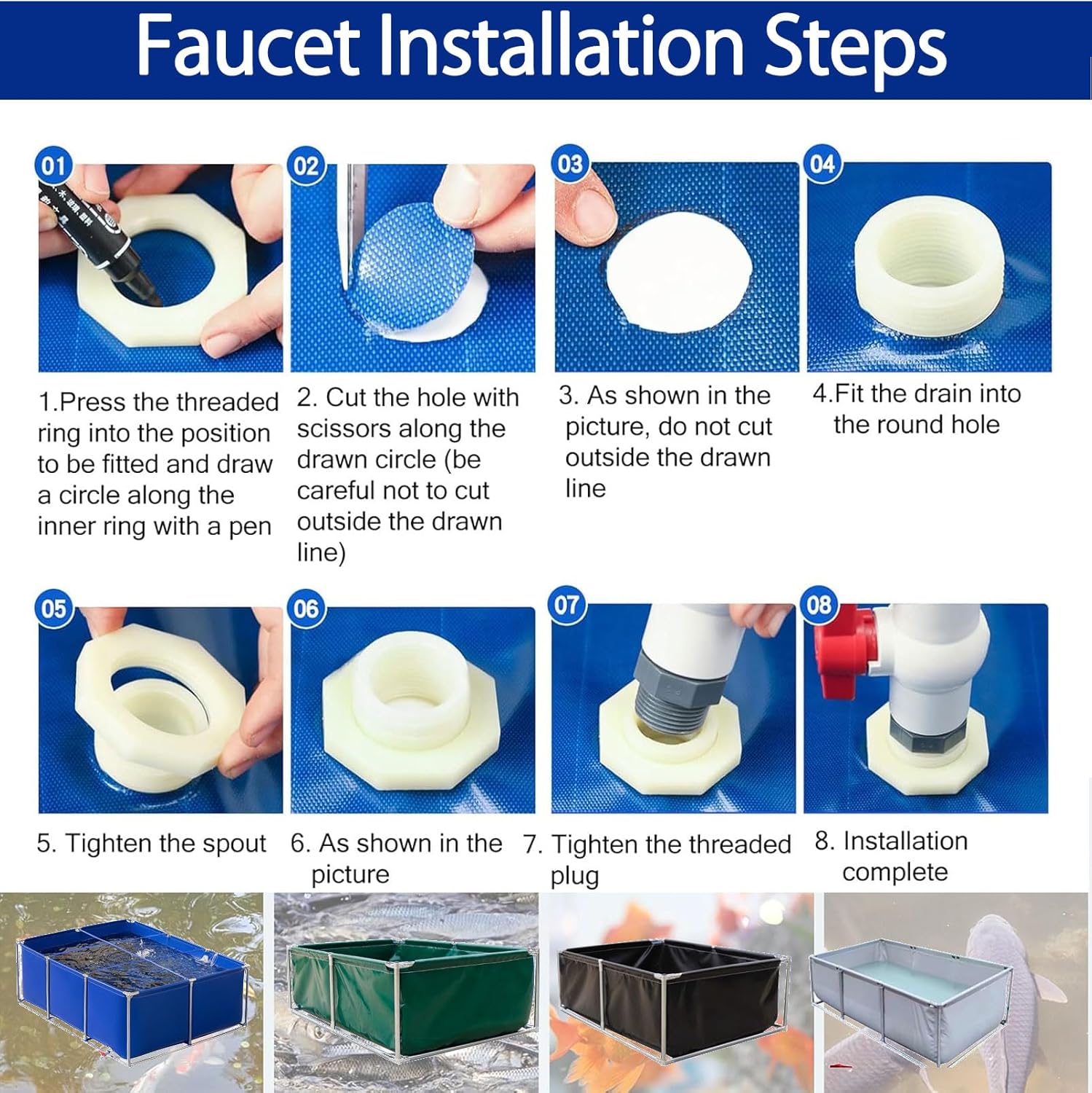 Faucet Installation Steps

01

1.Press the threaded ring into the position to be fitted and draw a circle along the inner ring with a pen

02

2. Cut the hole with scissors along the drawn circle (be careful not to cut outside the drawn line)

03

3. As shown in the picture, do not cut outside the drawn line

04

4.Fit the drain into the round hole

05

5. Tighten the spout

06

6. As shown in the picture

07

7. Tighten the threaded plug

08

8. Installation complete