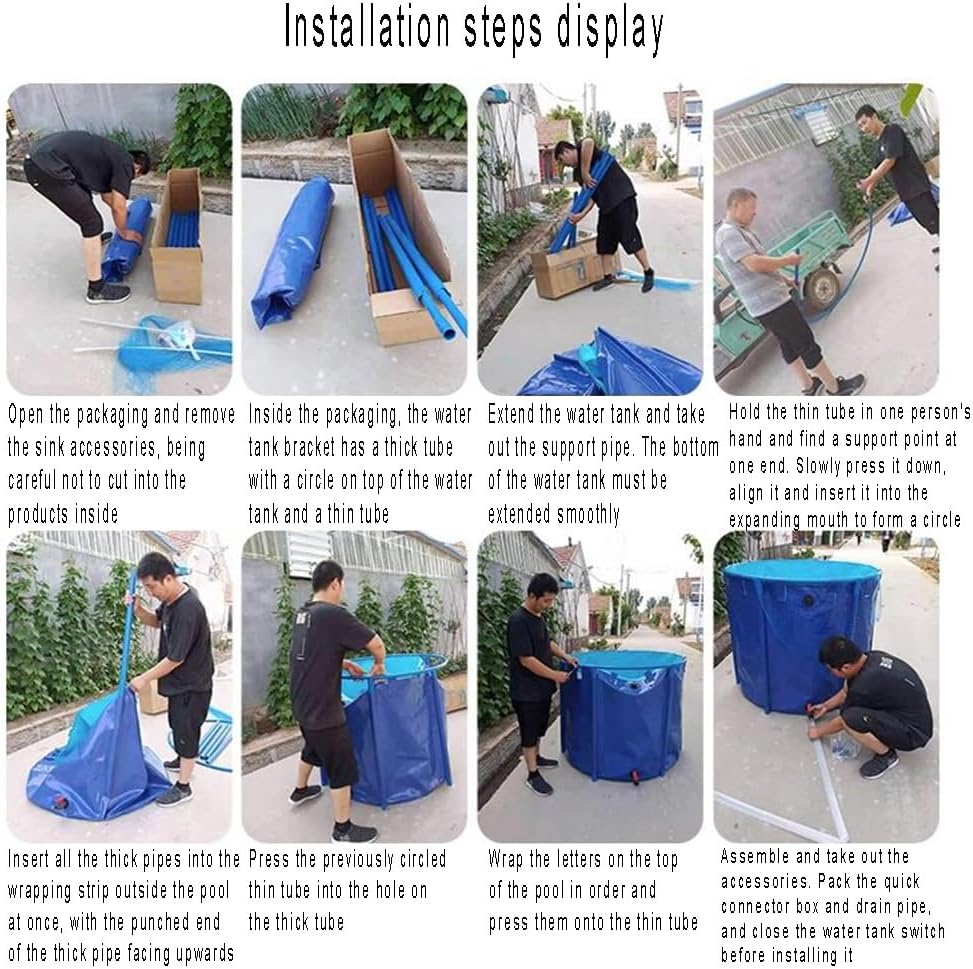 Installation steps display

Open the packaging and remove the sink accessories, being careful not to cut into the products inside

Inside the packaging, the water tank bracket has a thick tube with a circle on top of the water tank and a thin tube

Extend the water tank and take out the support pipe. The bottom of the water tank must be extended smoothly

Hold the thin tube in one person's hand and find a support point at one end. Slowly press it down, align it and insert it into the expanding mouth to form a circle

Insert all the thick pipes into the wrapping strip outside the pool at once, with the punched end of the thick pipe facing upwards

Press the previously circled thin tube into the hole on the thick tube

Wrap the letters on the top of the pool in order and press them onto the thin tube

Assemble and take out the accessories. Pack the quick connector box and drain pipe, and close the water tank switch before installing it