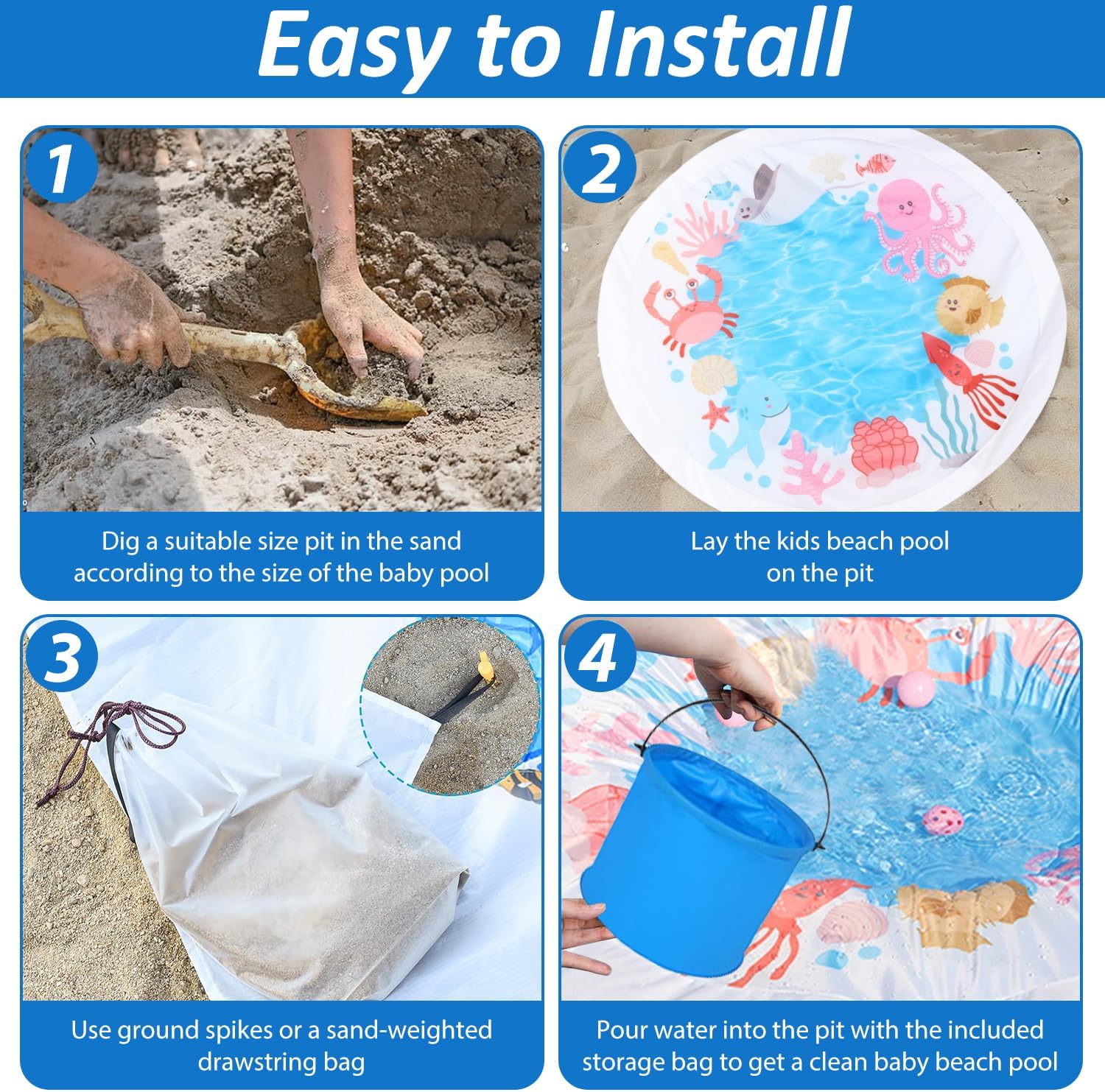 Easy to Install

1

Dig a suitable size pit in the sand according to the size of the baby pool

2

Lay the kids beach pool on the pit

3

Use ground spikes or a sand-weighted drawstring bag

4

Pour water into the pit with the included storage bag to get a clean baby beach pool