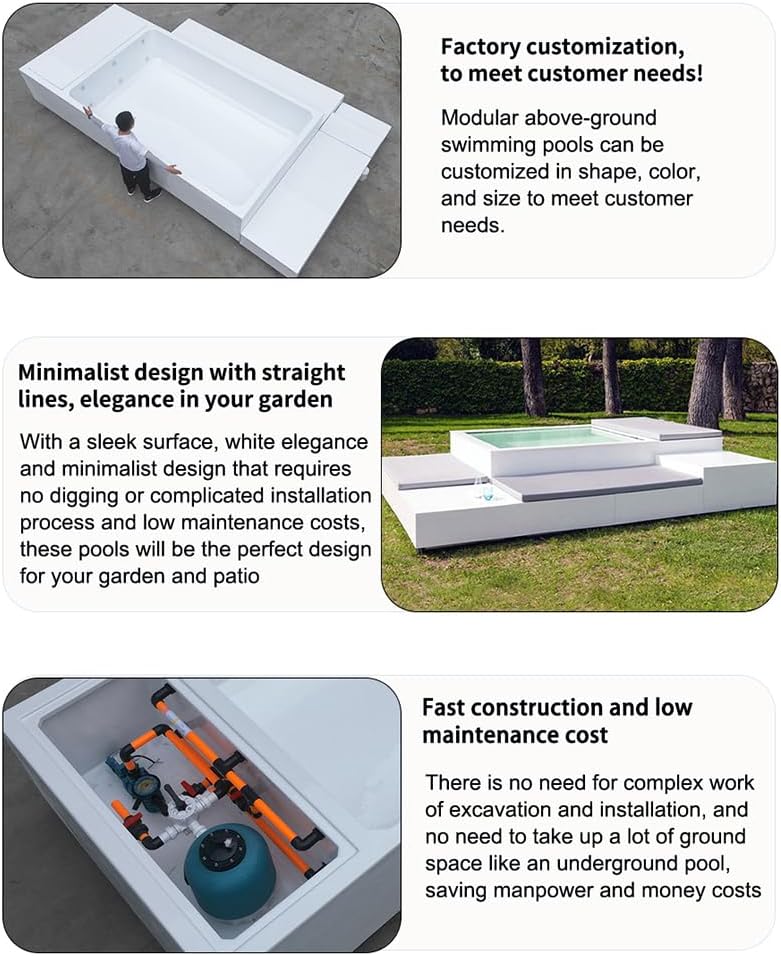 Factory customization, to meet customer needs!

Modular above-ground swimming pools can be customized in shape, color, and size to meet customer needs.

Minimalist design with straight lines, elegance in your garden

With a sleek surface, white elegance and minimalist design that requires no digging or complicated installation process and low maintenance costs, these pools will be the perfect design for your garden and patio

Fast construction and low maintenance cost

There is no need for complex work of excavation and installation, and no need to take up a lot of ground space like an underground pool, saving manpower and money costs