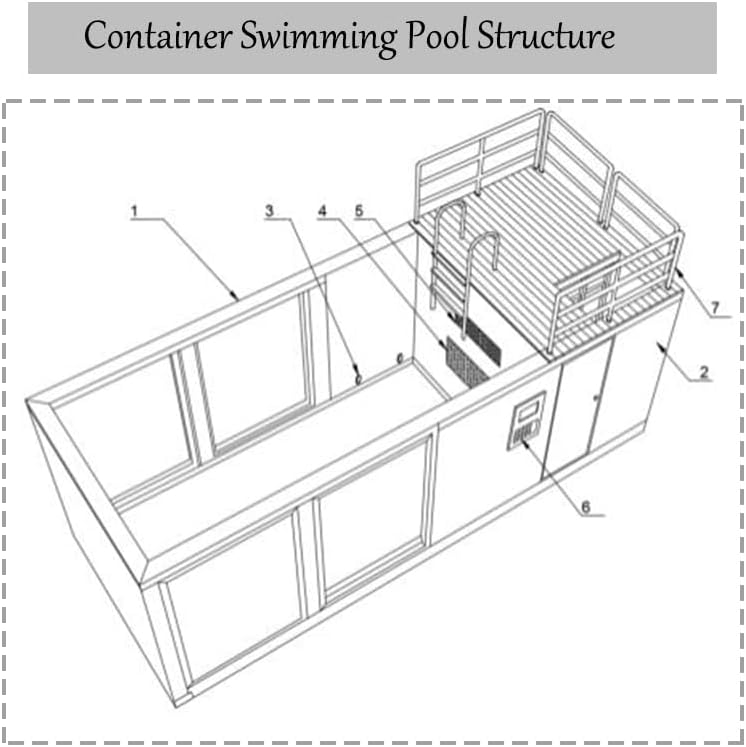 Container Swimming Pool Structure

1
3
4
5
7
2
6