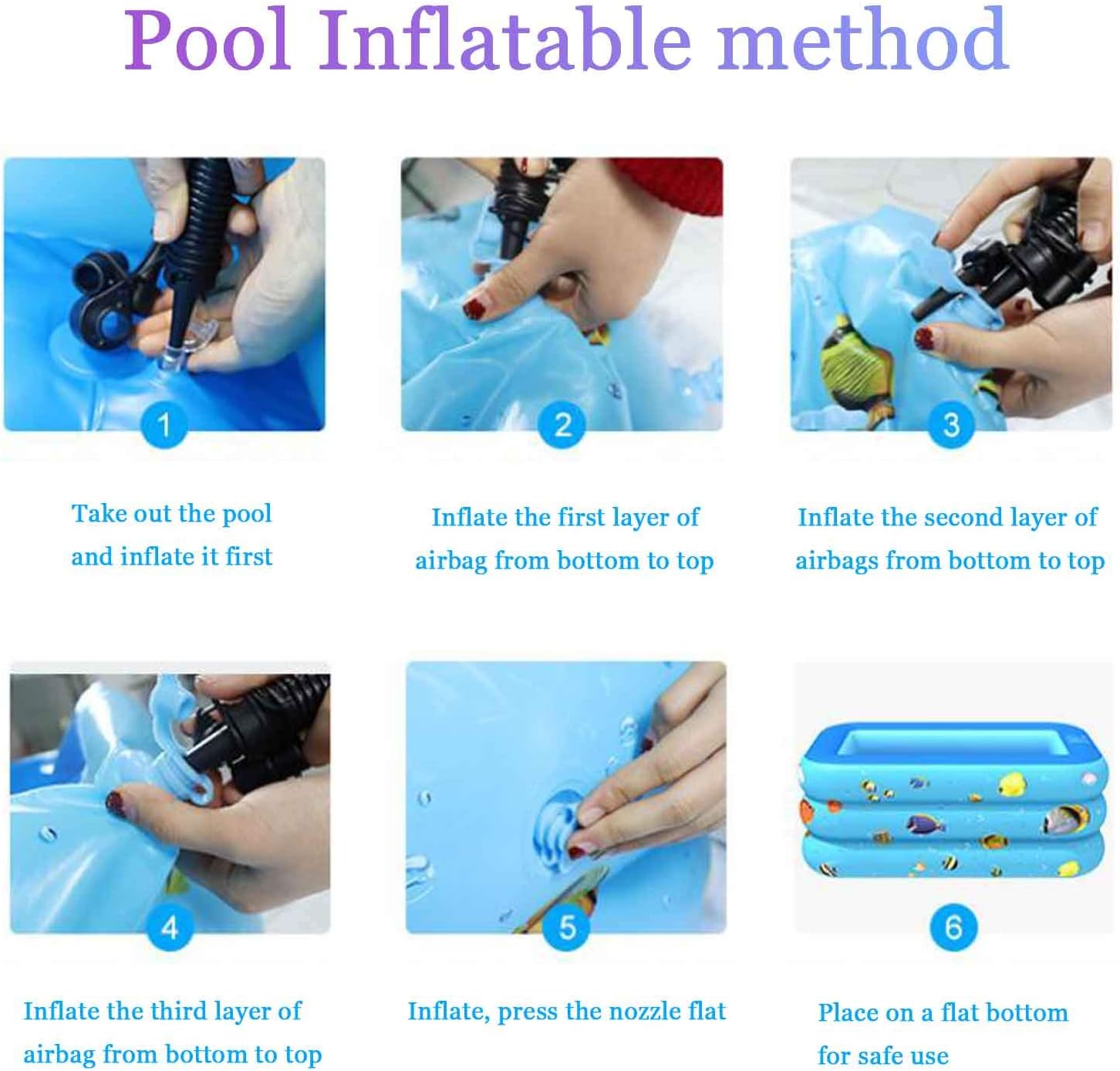 Pool Inflatable method

1

Take out the pool and inflate it first

2

Inflate the first layer of airbag from bottom to top

3

Inflate the second layer of airbags from bottom to top

4

Inflate the third layer of airbag from bottom to top

5

Inflate, press the nozzle flat

6

Place on a flat bottom for safe use