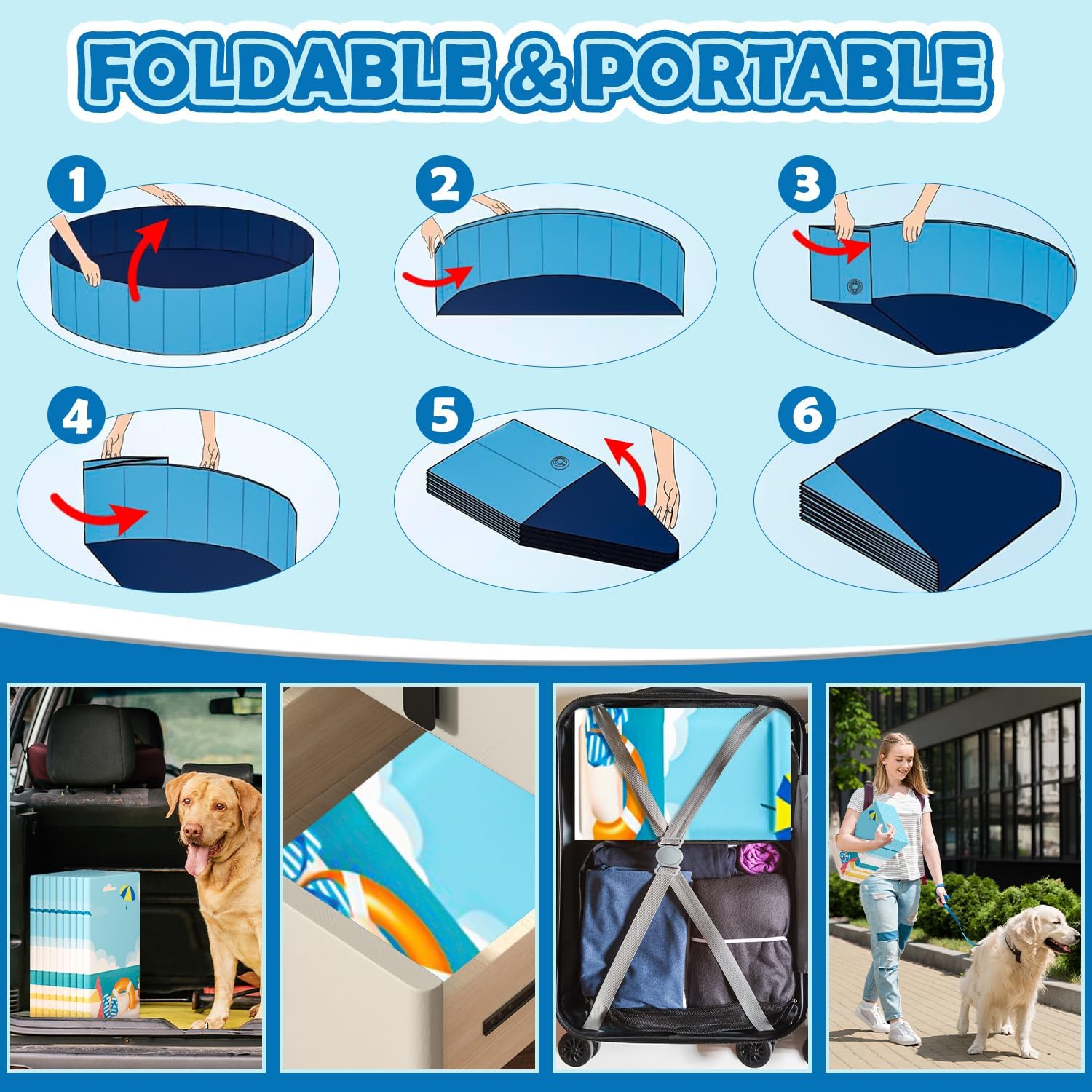 FOLDABLE & PORTABLE

1

2

3

4

5

6