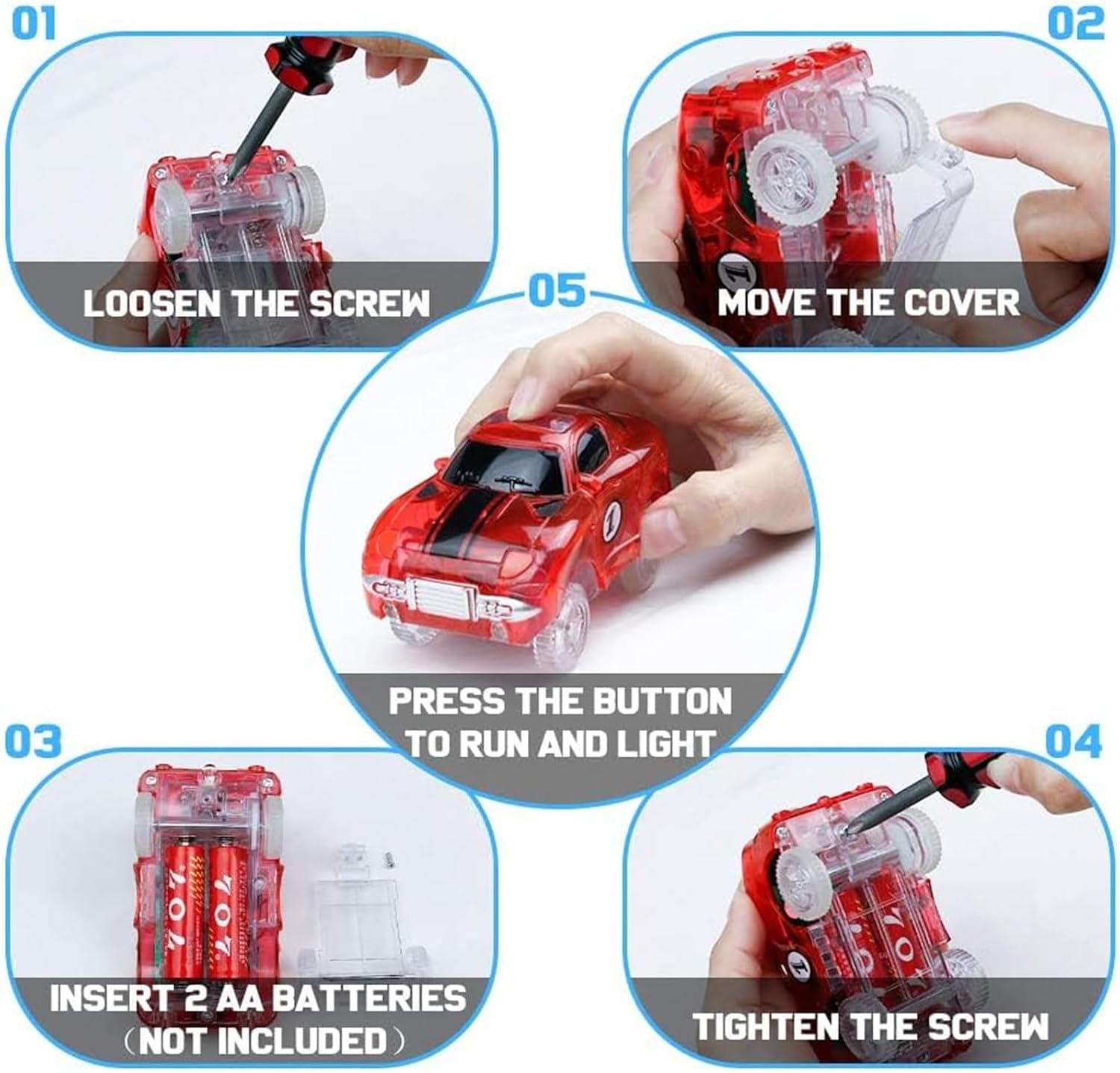 01

LOOSEN THE SCREW

02

MOVE THE COVER

05

PRESS THE BUTTON TO RUN AND LIGHT

03

INSERT 2 AA BATTERIES （NOT INCLUDED）

04

TIGHTEN THE SCREW