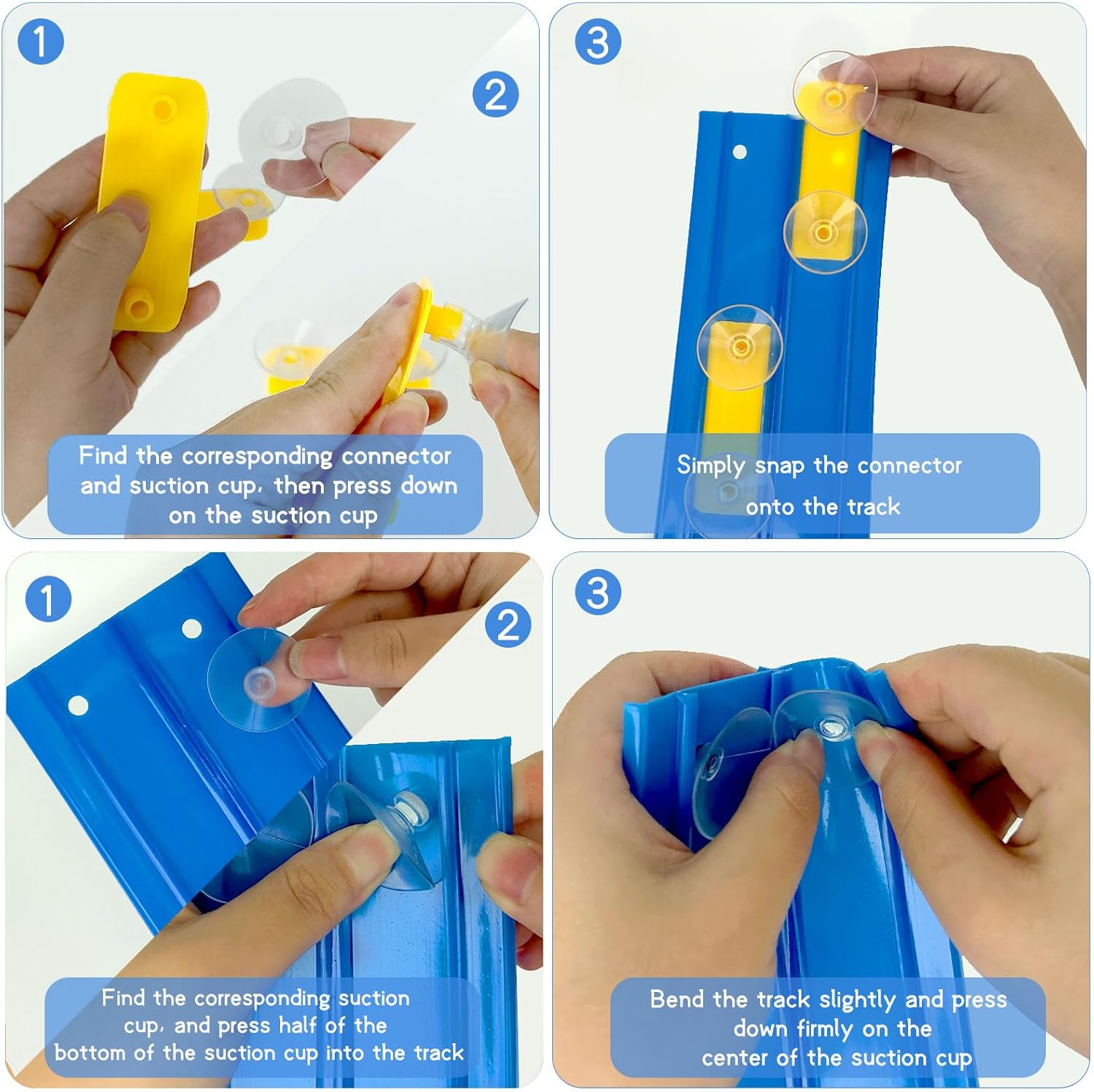 1

2

Find the corresponding connector and suction cup, then press down on the suction cup

3

Simply snap the connector onto the track

1

2

Find the corresponding suction cup, and press half of the bottom of the suction cup into the track

3

Bend the track slightly and press down firmly on the center of the suction cup