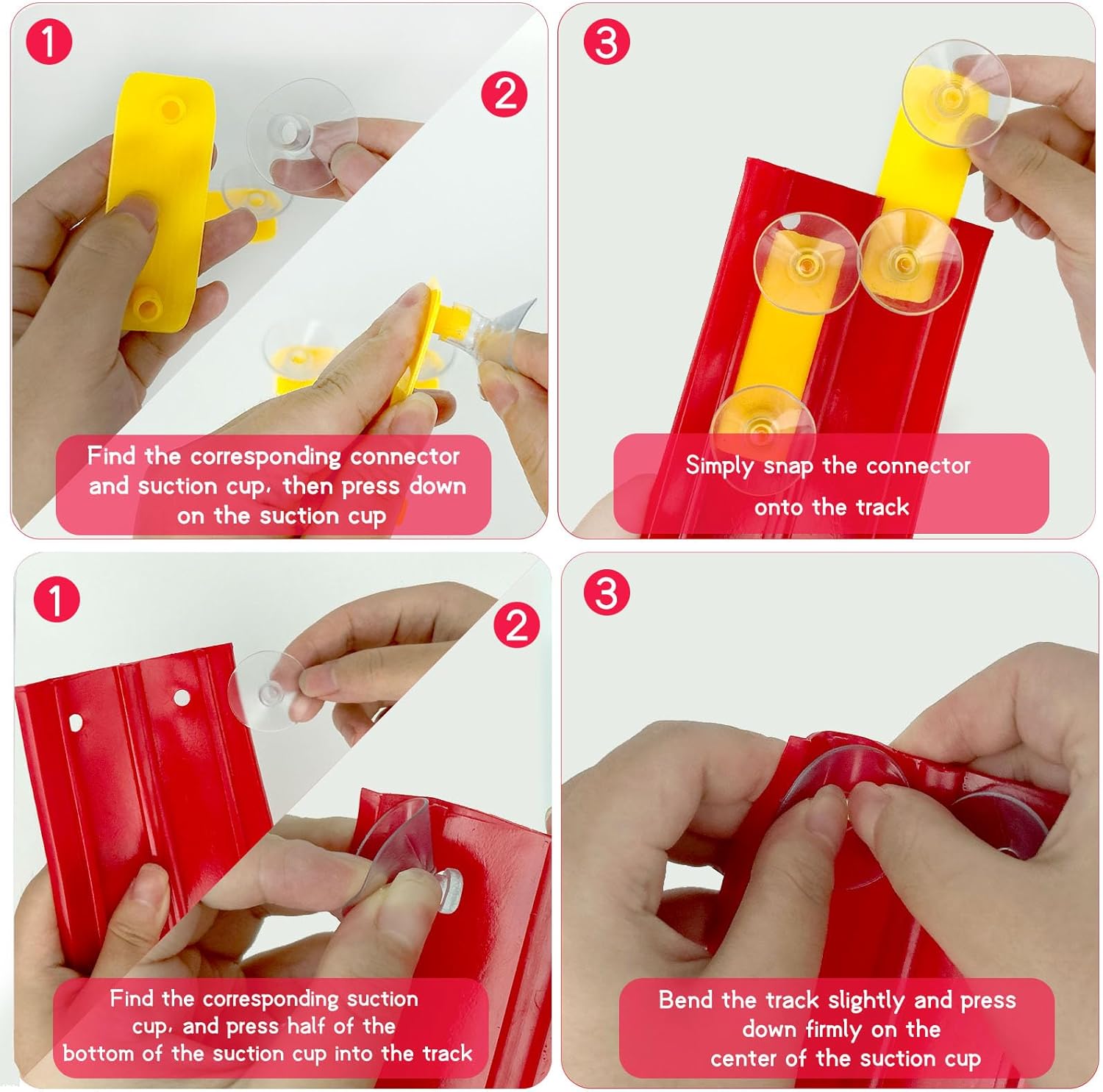 1

2

Find the corresponding connector and suction cup, then press down on the suction cup

3

Simply snap the connector onto the track

1

2

Find the corresponding suction cup, and press half of the bottom of the suction cup into the track

3

Bend the track slightly and press down firmly on the center of the suction cup