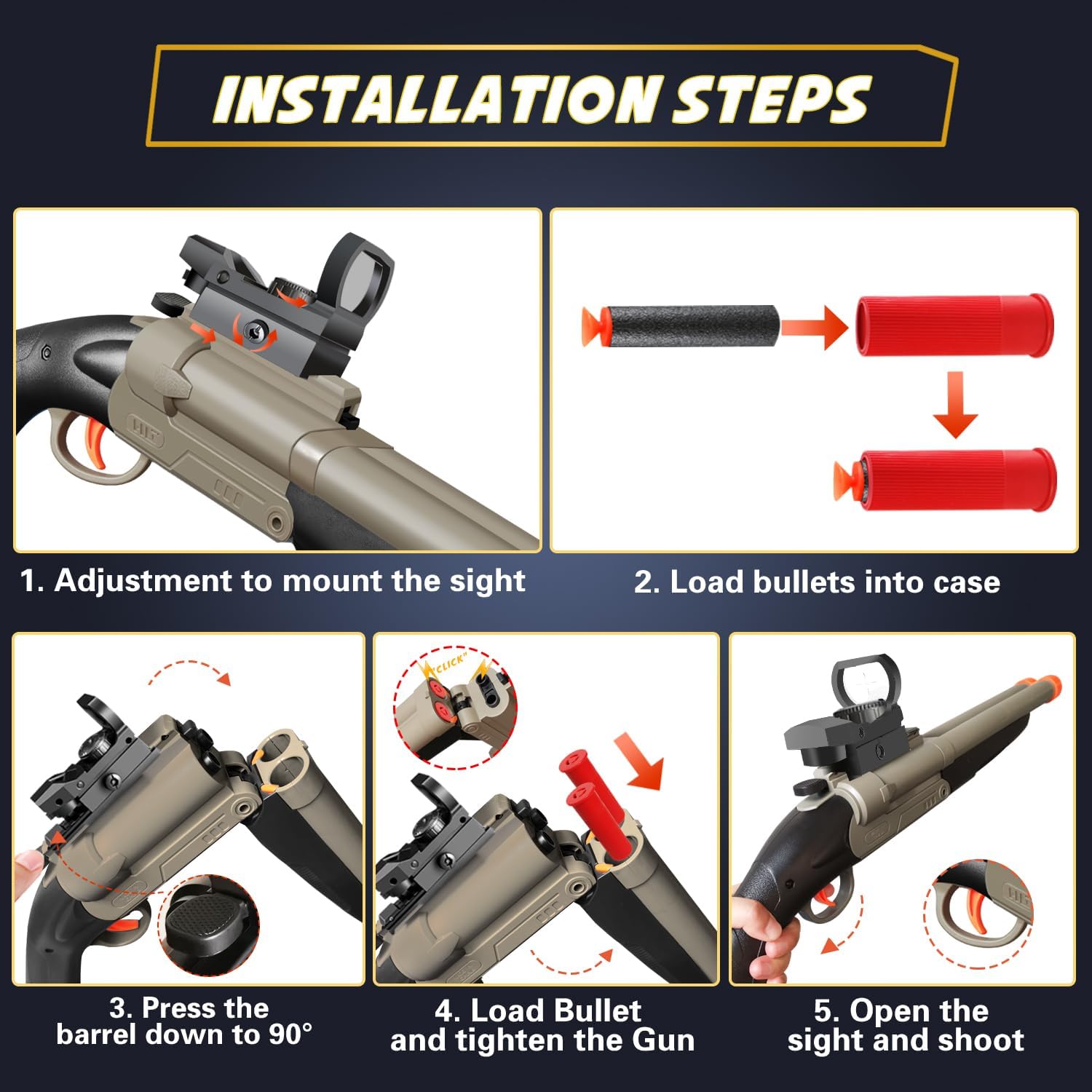 INSTALLATION STEPS

1. Adjustment to mount the sight

2. Load bullets into case

"CLICK"

3. Press the barrel down to 90°

4. Load Bullet and tighten the Gun

5. Open the sight and shoot