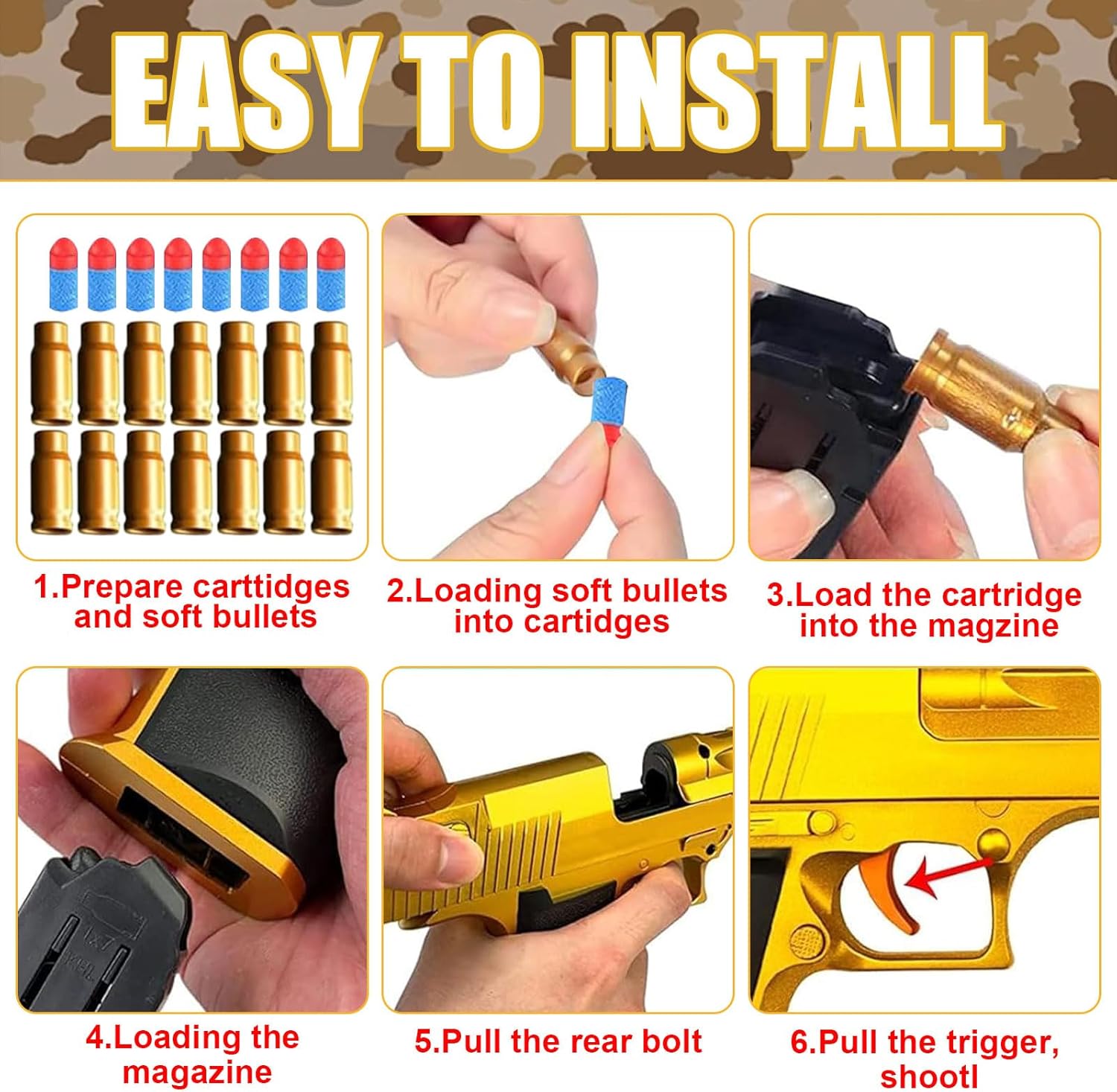 EASY TO INSTALL

1.Prepare carttidges and soft bullets

2.Loading soft bullets into cartidges

3.Load the cartridge into the magzine

4.Loading the magazine

5.Pull the rear bolt

6.Pull the trigger, shootl