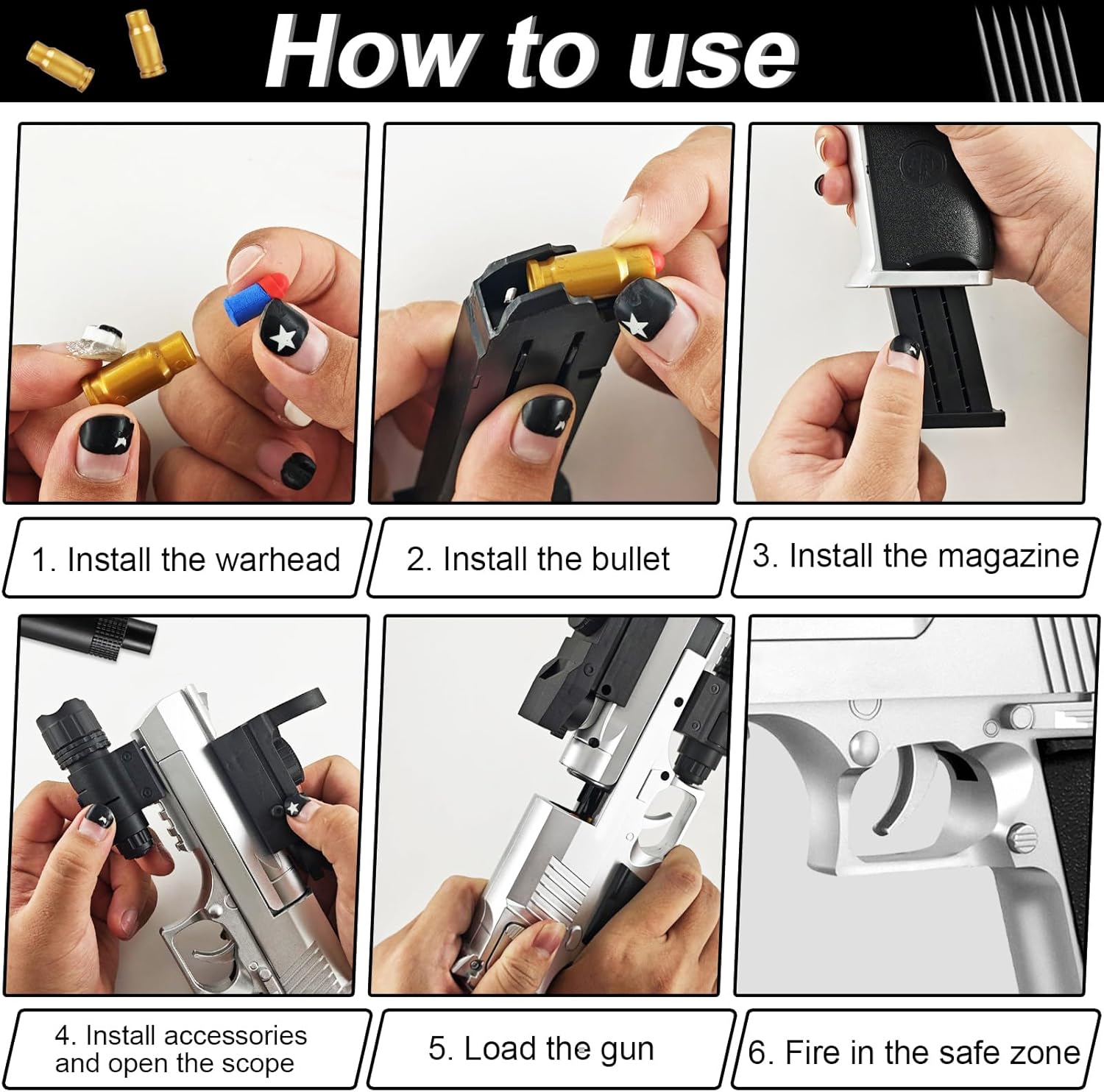 How to use

1. Install the warhead

2. Install the bullet

3. Install the magazine

4. Install accessories and open the scope

5. Load the gun

6. Fire in the safe zone