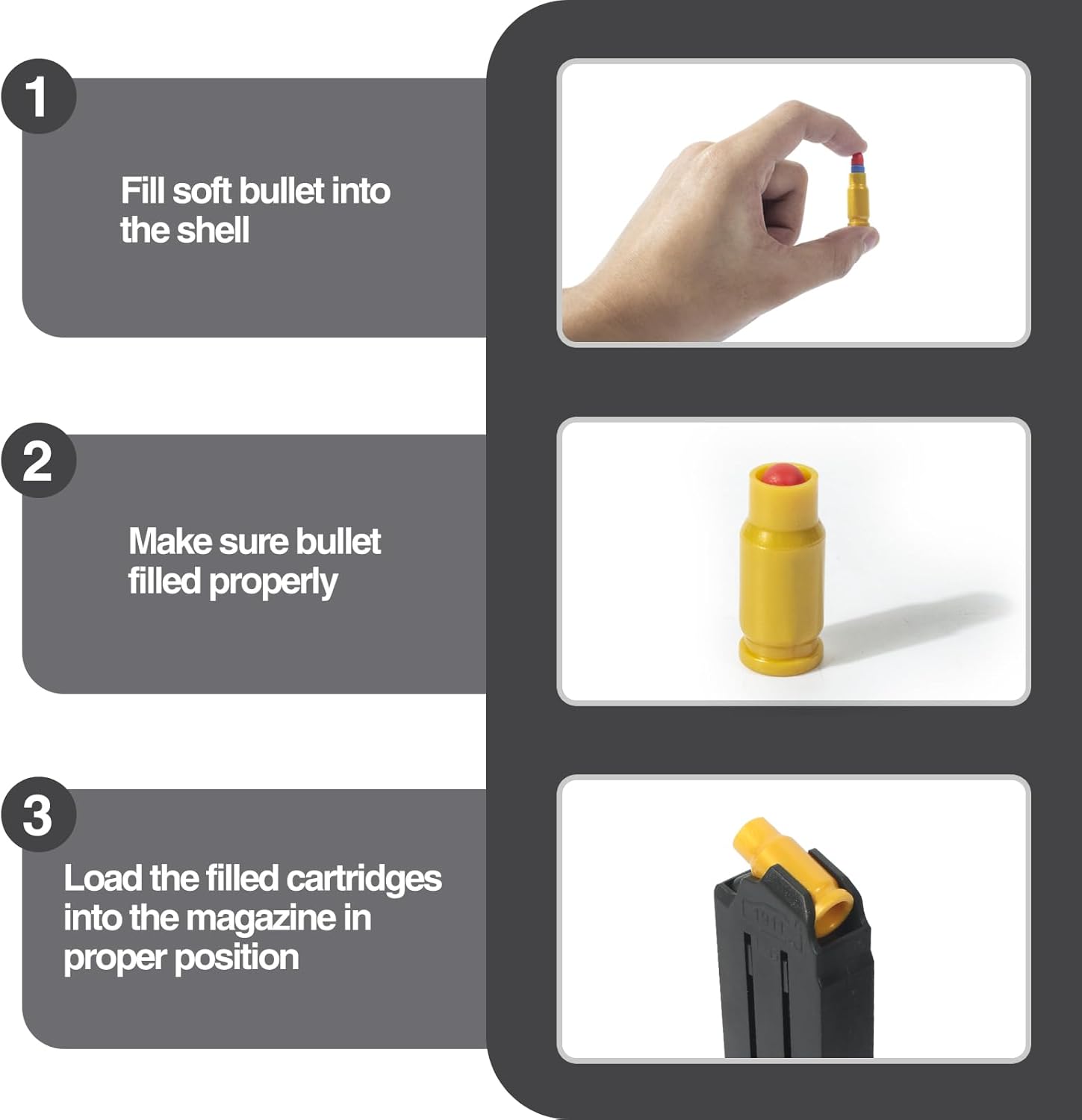 1

Fill soft bullet into the shell

2

Make sure bullet filled properly

3

Load the filled cartridges into the magazine in proper position