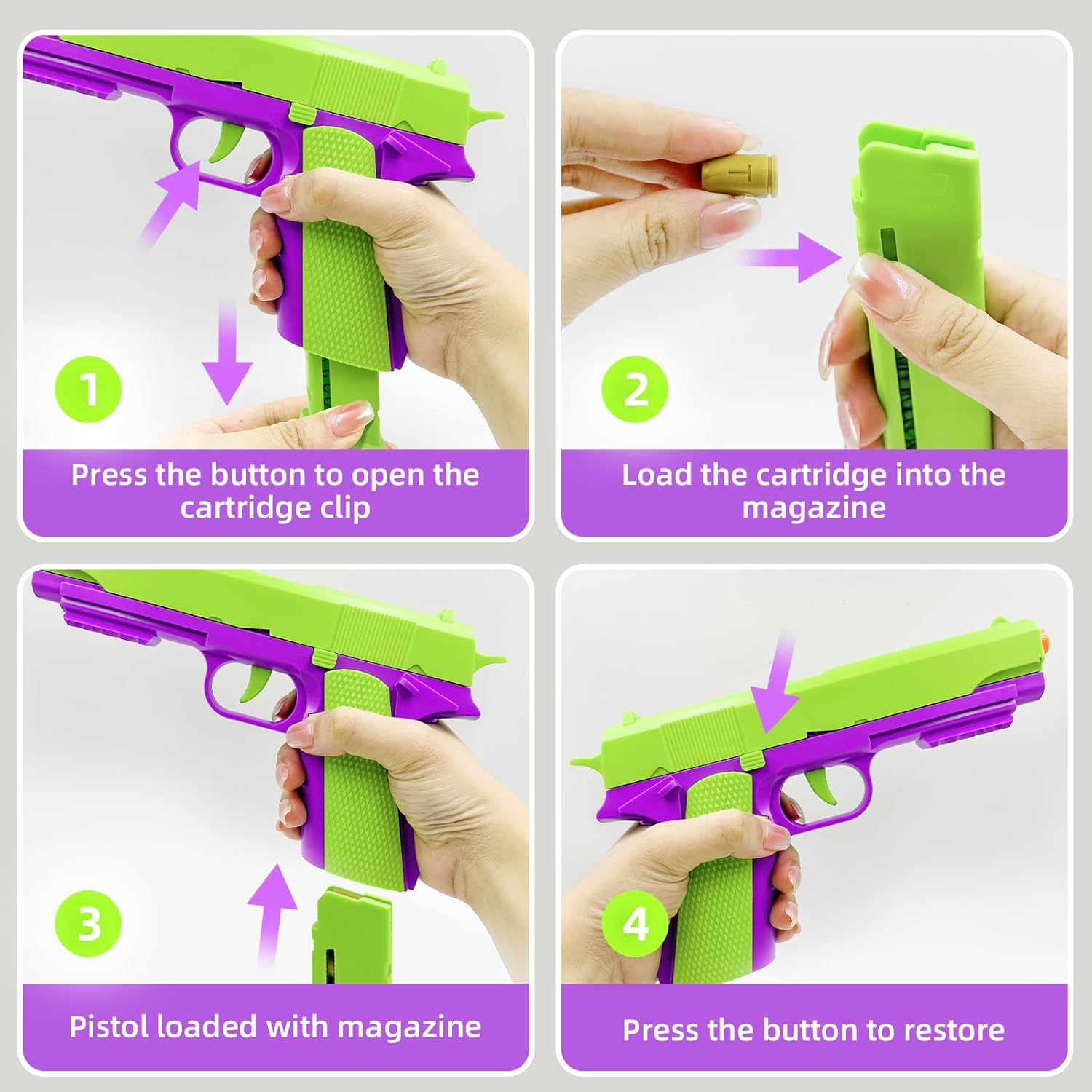 1

Press the button to open the cartridge clip

2

Load the cartridge into the magazine

3

Pistol loaded with magazine

4

Press the button to restore