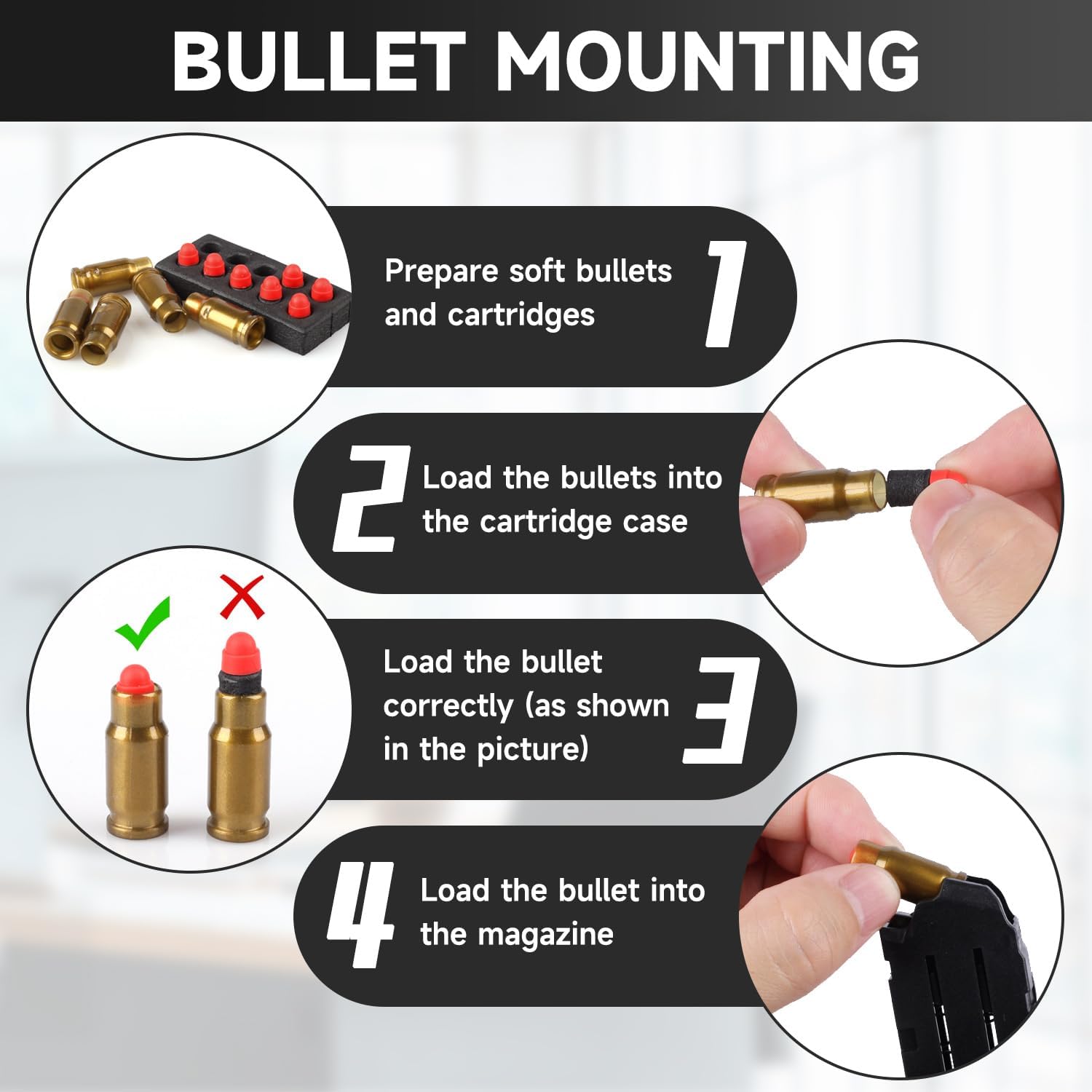 BULLET MOUNTING

Prepare soft bullets and cartridges

1

2

Load the bullets into the cartridge case

Load the bullet correctly (as shown in the picture)

3

4

Load the bullet into the magazine