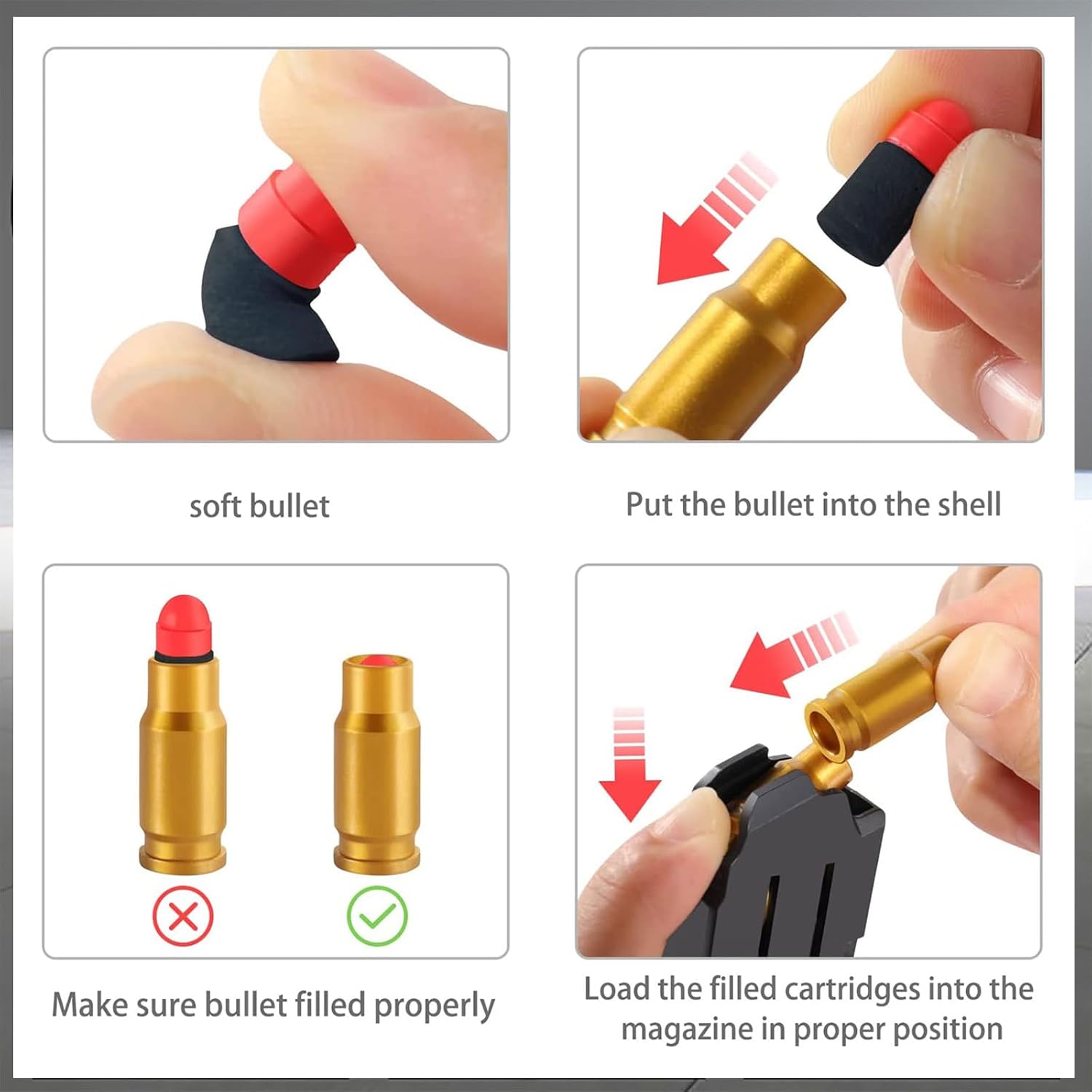 soft bullet

Put the bullet into the shell

Make sure bullet filled properly

Load the filled cartridges into the magazine in proper position