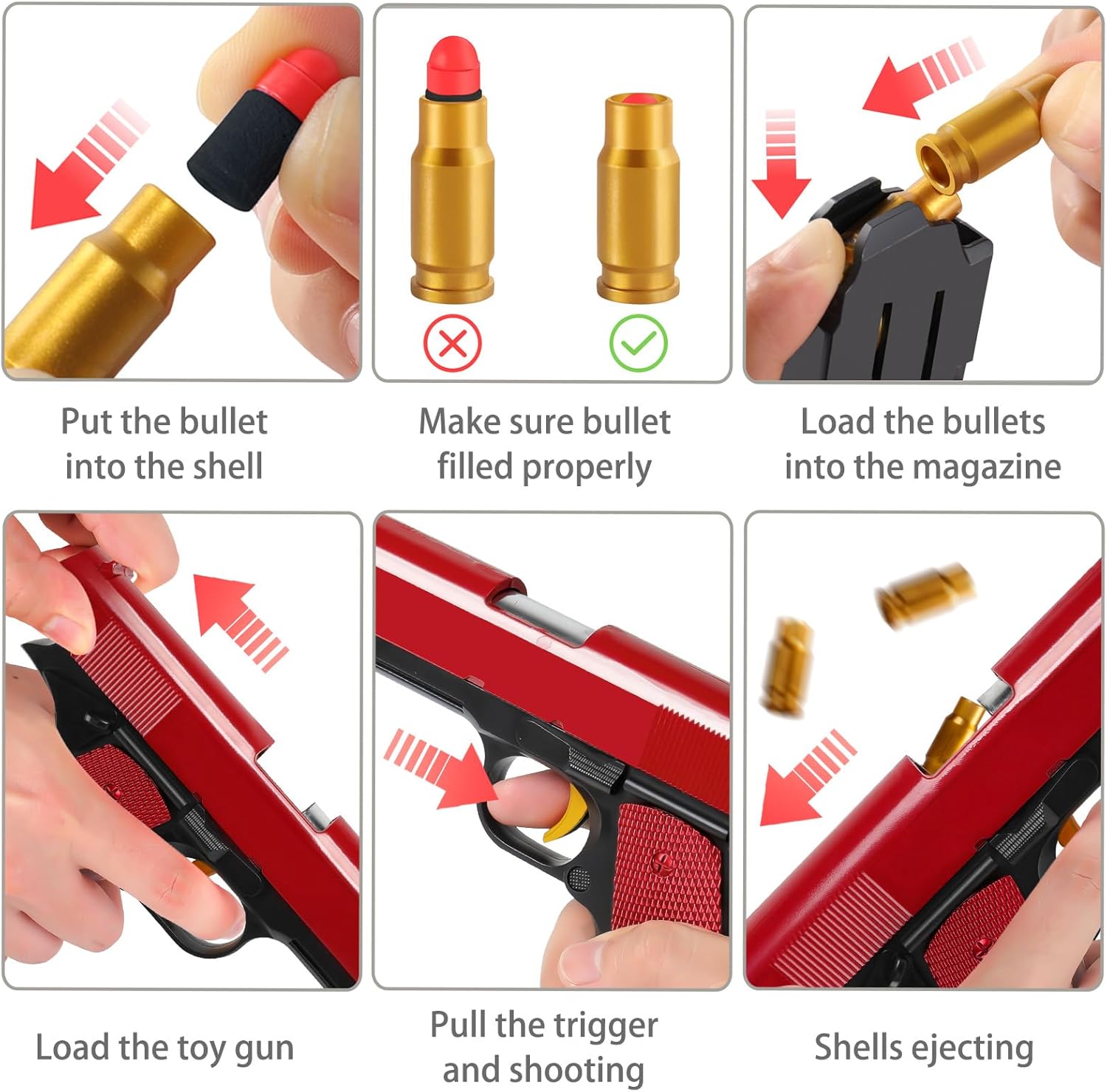 Put the bullet into the shell

Make sure bullet filled properly

Load the bullets into the magazine

Load the toy gun

Pull the trigger and shooting

Shells ejecting