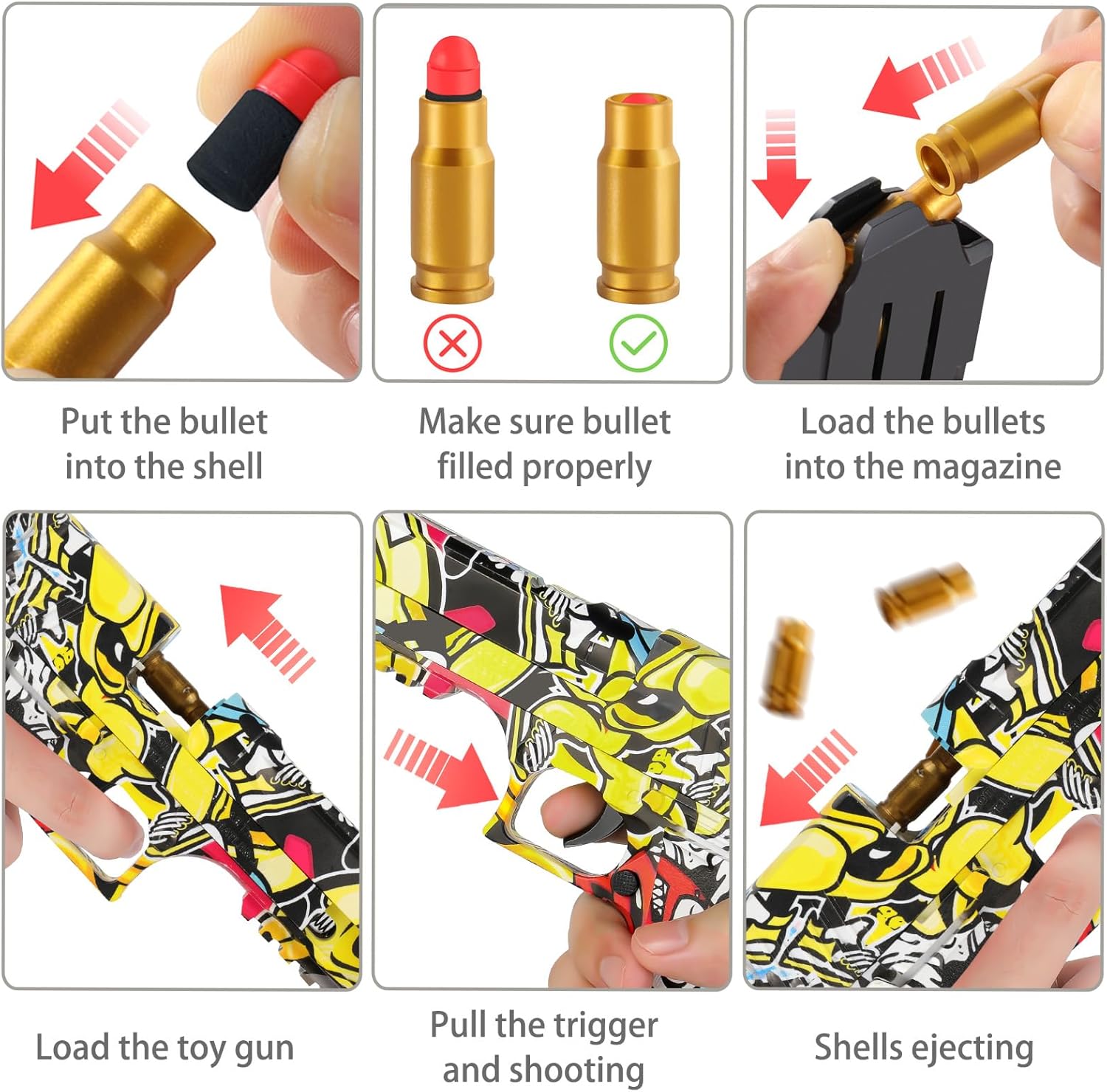 Put the bullet into the shell

Make sure bullet filled properly

Load the bullets into the magazine

Load the toy gun

Pull the trigger and shooting

Shells ejecting