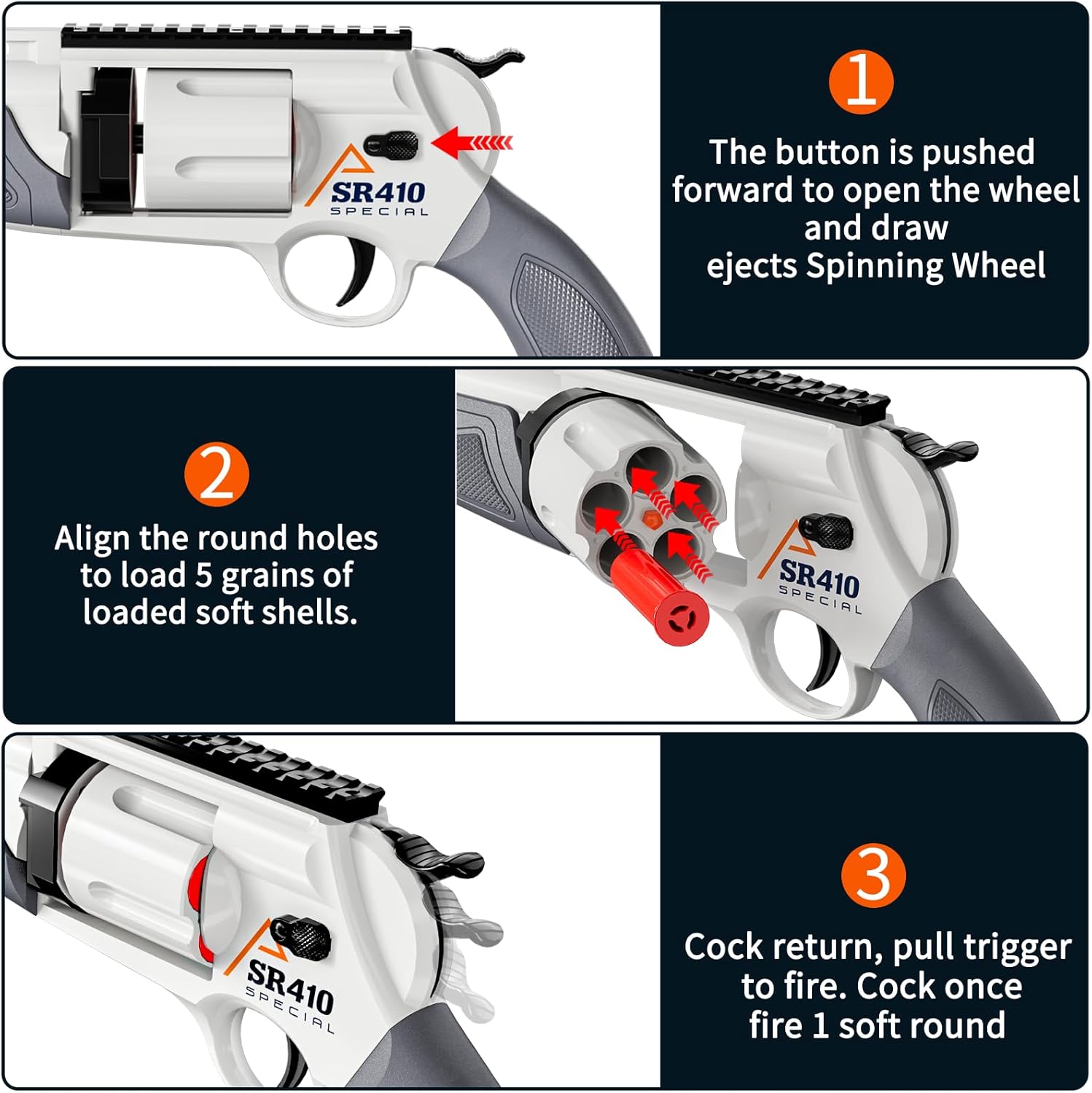 SR410
SPECIAL

1

The button is pushed forward to open the wheel and draw
ejects Spinning Wheel

2

Align the round holes to load 5 grains of loaded soft shells.

SR410
SPECIAL

SR410
SPECIAL

3

Cock return, pull trigger to fire. Cock once fire 1 soft round