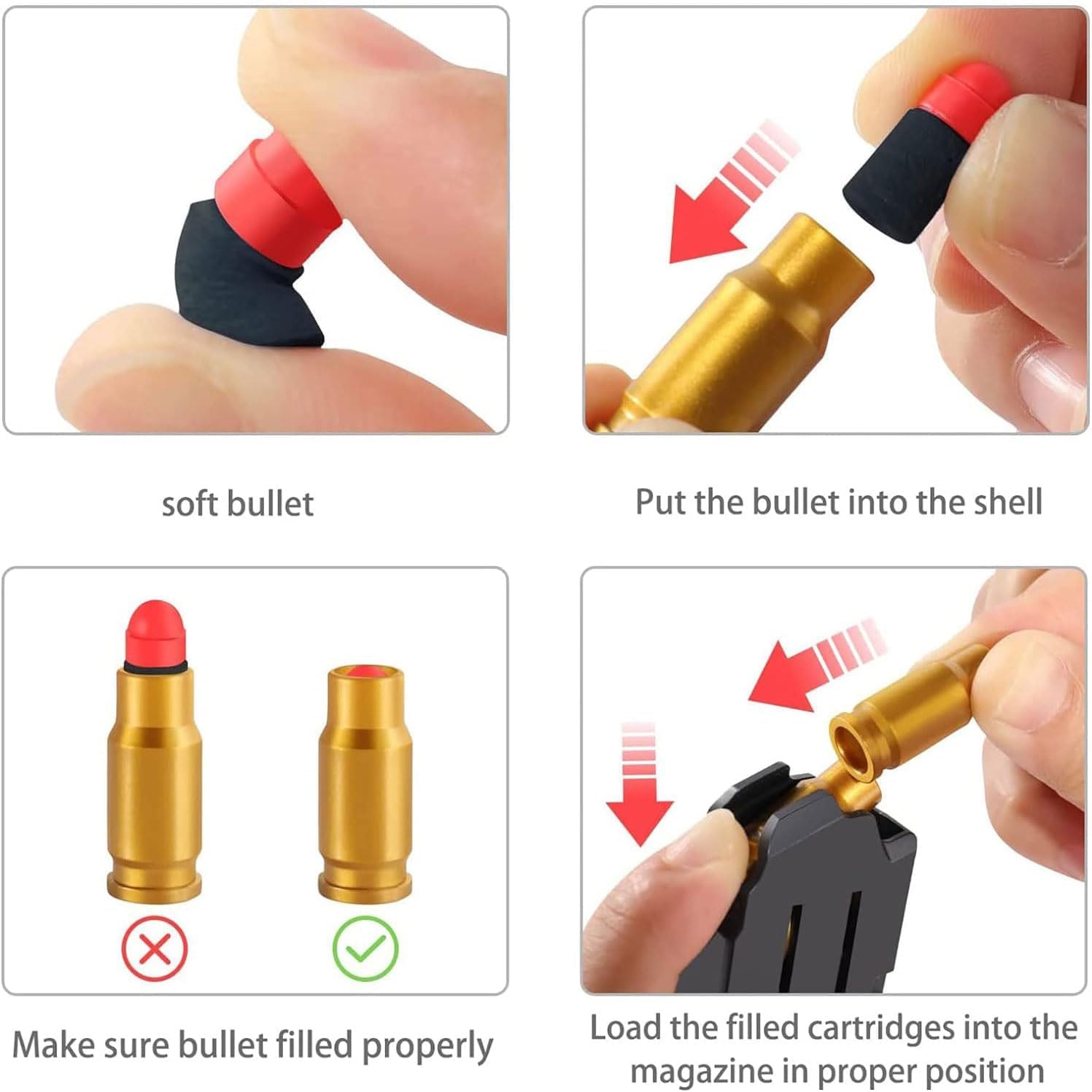 soft bullet

Put the bullet into the shell

Make sure bullet filled properly

Load the filled cartridges into the magazine in proper position