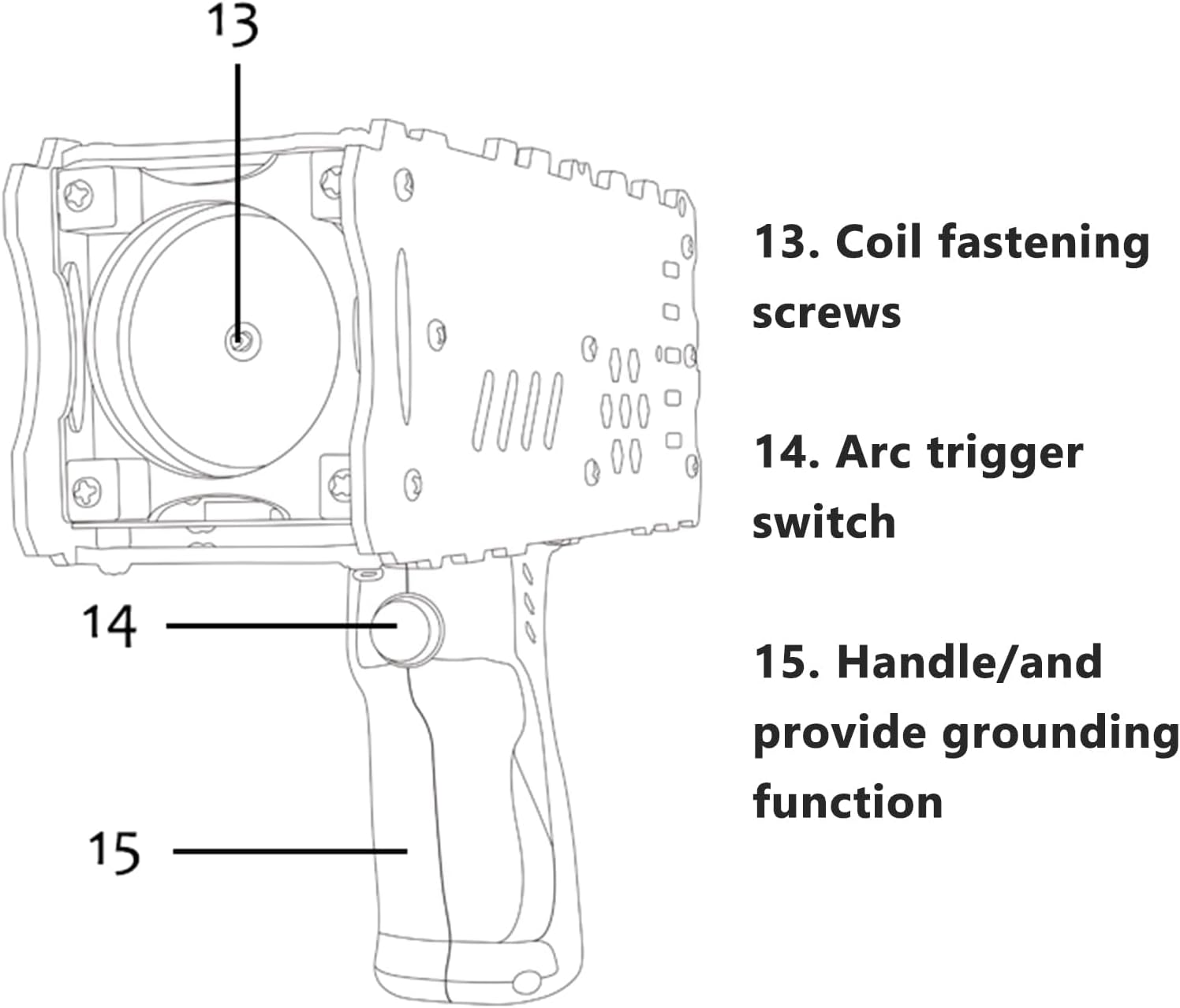 13

14

15

13. Coil fastening screws

14. Arc trigger switch

15. Handle/and provide grounding function