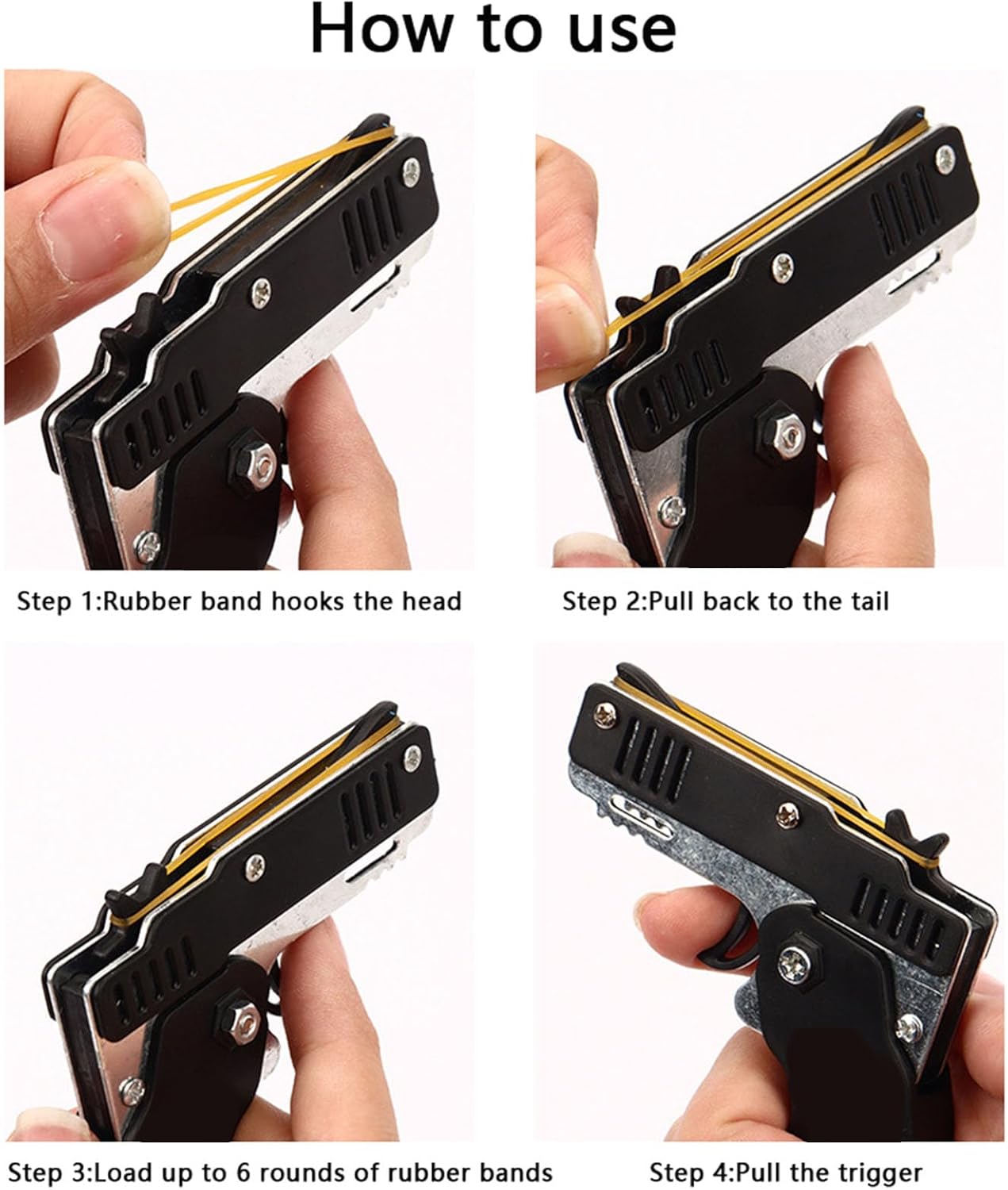 How to use

Step 1:Rubber band hooks the head

Step 2:Pull back to the tail

Step 3:Load up to 6 rounds of rubber bands

Step 4:Pull the trigger