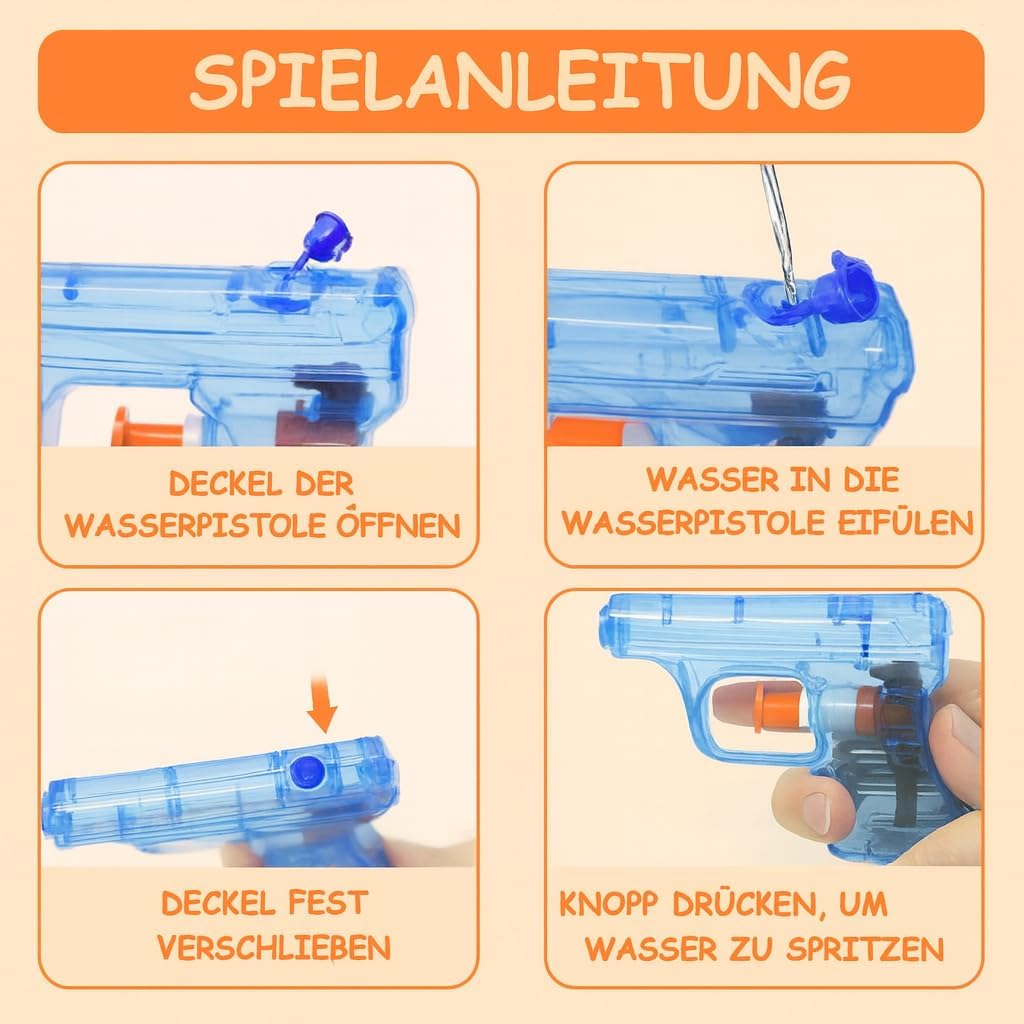 SPIELANLEITUNG

DECKEL DER WASSERPISTOLE ÖFFNEN

WASSER IN DIE WASSERPISTOLE EIFÜLEN

DECKEL FEST VERSCHLIEßEN

KNOPP DRÜCKEN, UM WASSER ZU SPRITZEN